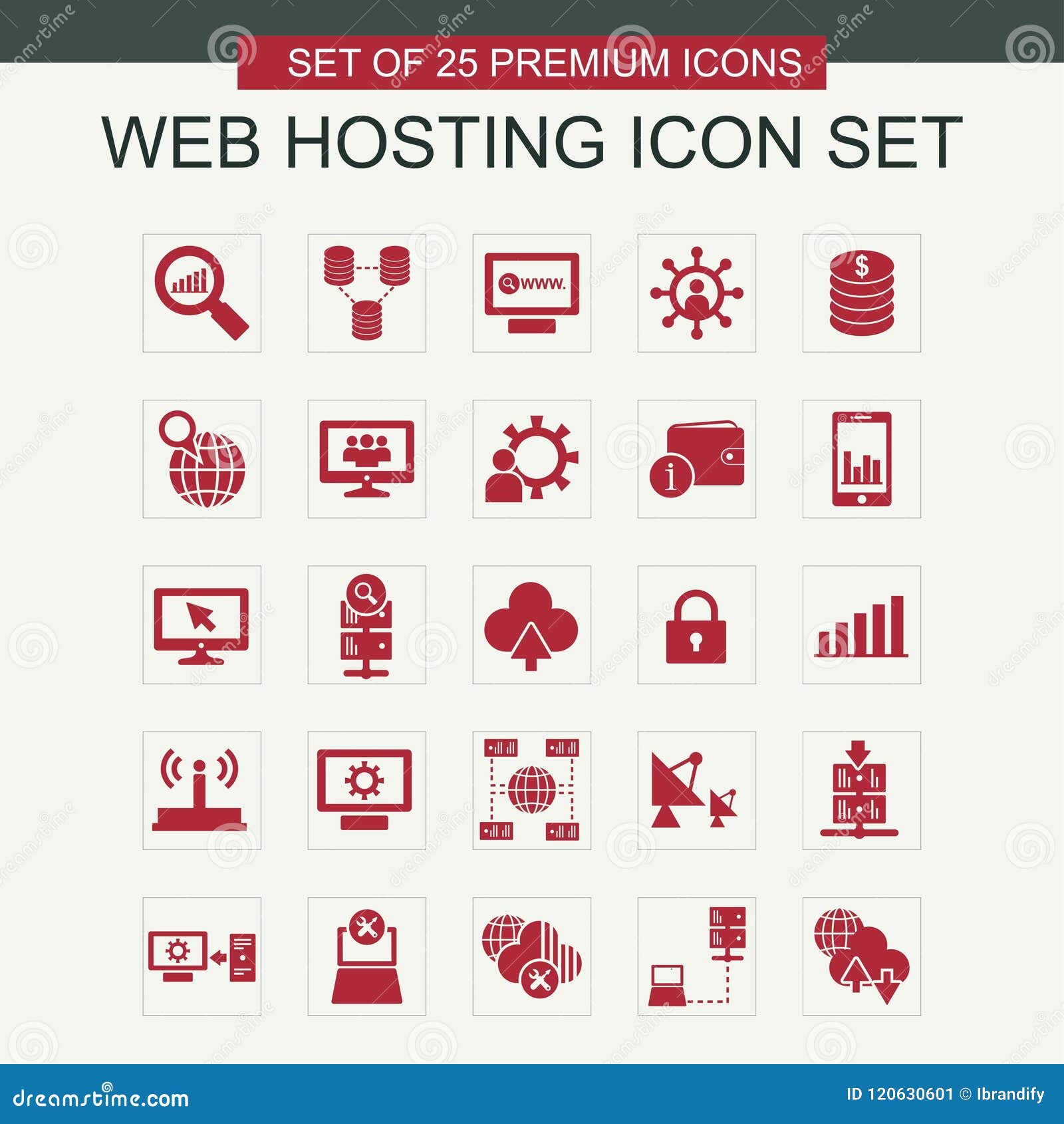 SET OF 25 PREMIUM ICONS

WEB HOSTING ICON SET

www.

$

i

dreamstime.com

ID 120630601 © Ibrandify