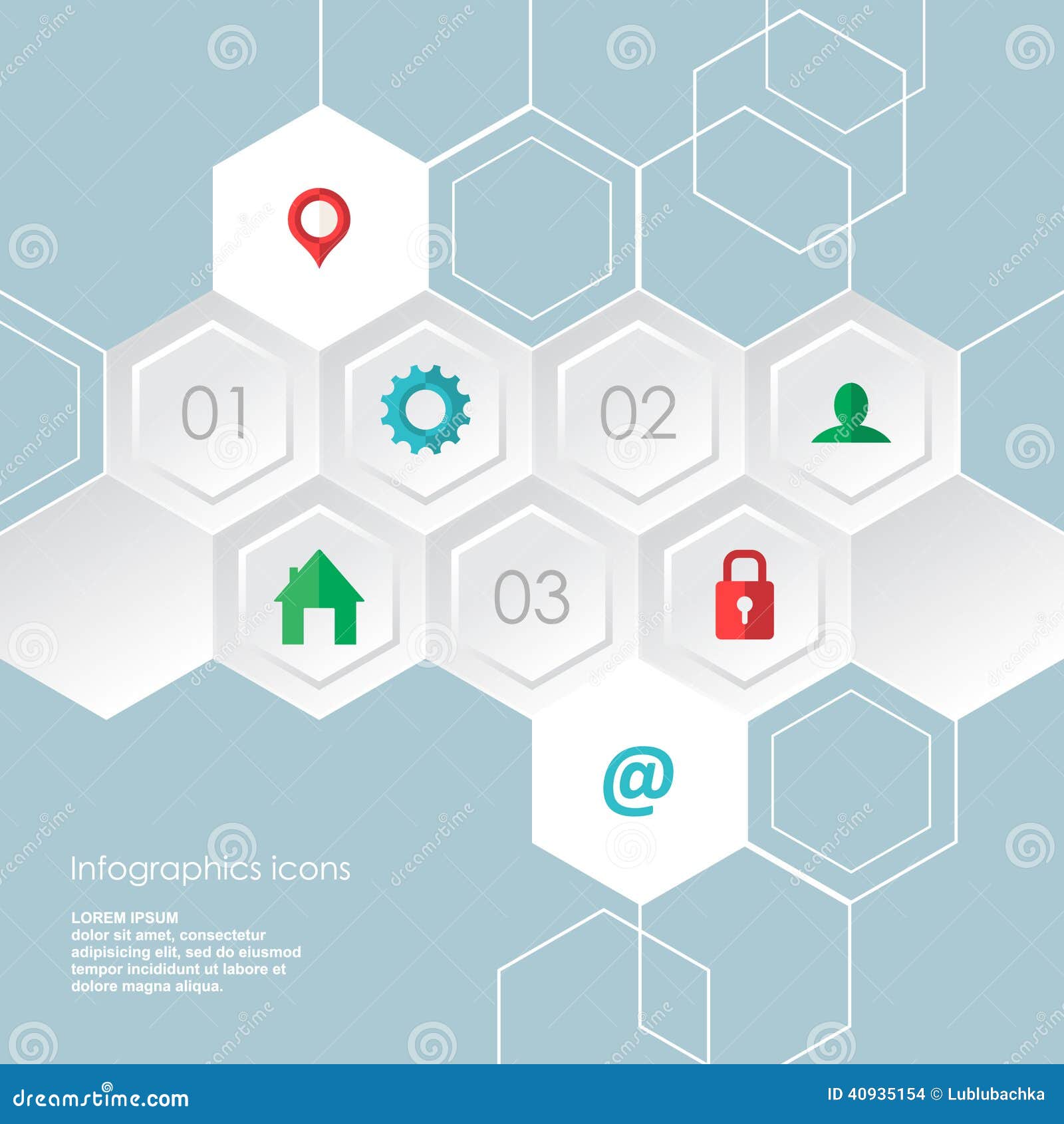 01

02

03

@

Infographics icons

LOREM IPSUM
dolor sit amet, consectetur adipisicing elit, sed do eiusmod tempor incididunt ut labore et dolore magna aliqua.

dreamstime.com

ID 40935154 © Lublubachka