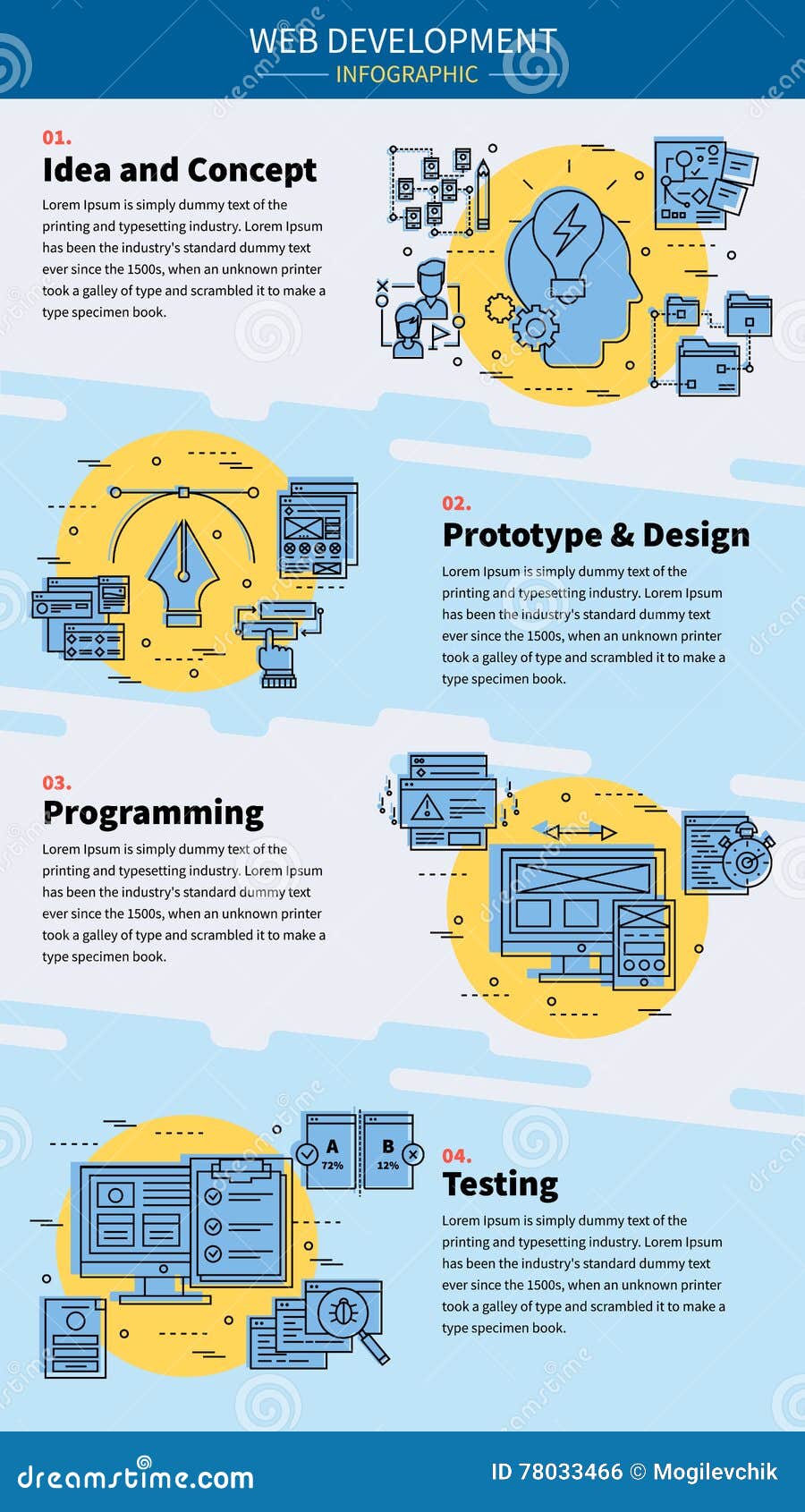 WEB DEVELOPMENT
INFOGRAPHIC

01.
Idea and Concept
Lorem Ipsum is simply dummy text of the printing and typesetting industry. Lorem Ipsum has been the industry's standard dummy text ever since the 1500s, when an unknown printer took a galley of type and scrambled it to make a type specimen book.

02.
Prototype & Design
Lorem Ipsum is simply dummy text of the printing and typesetting industry. Lorem Ipsum has been the industry's standard dummy text ever since the 1500s, when an unknown printer took a galley of type and scrambled it to make a type specimen book.

03.
Programming
Lorem Ipsum is simply dummy text of the printing and typesetting industry. Lorem Ipsum has been the industry's standard dummy text ever since the 1500s, when an unknown printer took a galley of type and scrambled it to make a type specimen book.

A
72%
B
12%

04.
Testing
Lorem Ipsum is simply dummy text of the printing and typesetting industry. Lorem Ipsum has been the industry's standard dummy text ever since the 1500s, when an unknown printer took a galley of type and scrambled it to make a type specimen book.

dreamstime.com
ID 78033466 © Mogilevchik