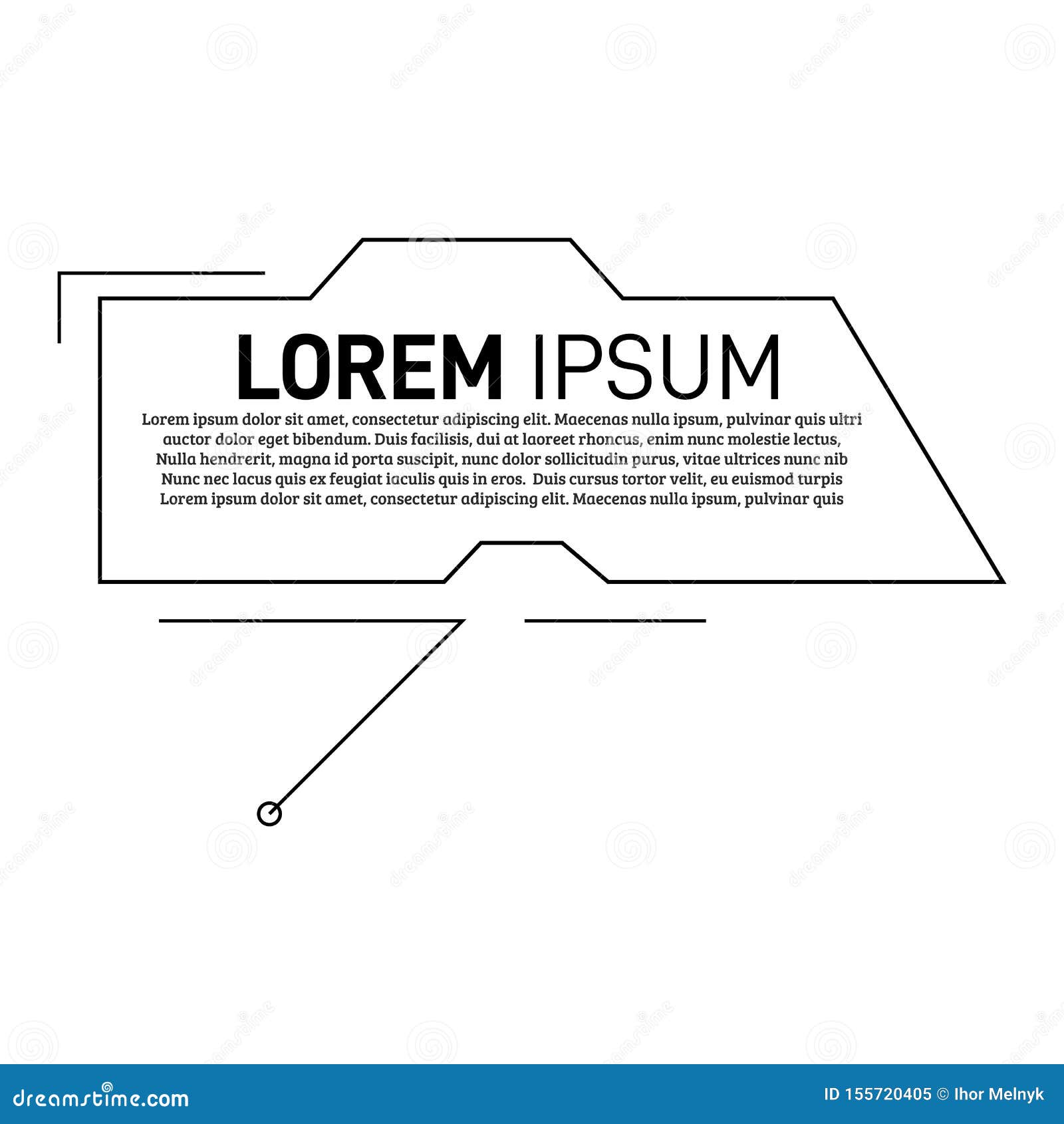 LOREM IPSUM

Lorem ipsum dolor sit amet, consectetur adipiscing elit. Maecenas nulla ipsum, pulvinar quis ultri auctor dolor eget bibendum. Duis facilisis, dui at laoreet rhoncus, enim nunc molestie lectus, Nulla hendrerit, magna id porta suscipit, nunc dolor sollicitudin purus, vitae ultrices nunc nib Nunc nec lacus quis ex feugiat iaculis quis in eros. Duis cursus tortor velit, eu euismod turpis Lorem ipsum dolor sit amet, consectetur adipiscing elit. Maecenas nulla ipsum, pulvinar quis

dreamstime.com

ID 155720405 © Ihor Melnyk