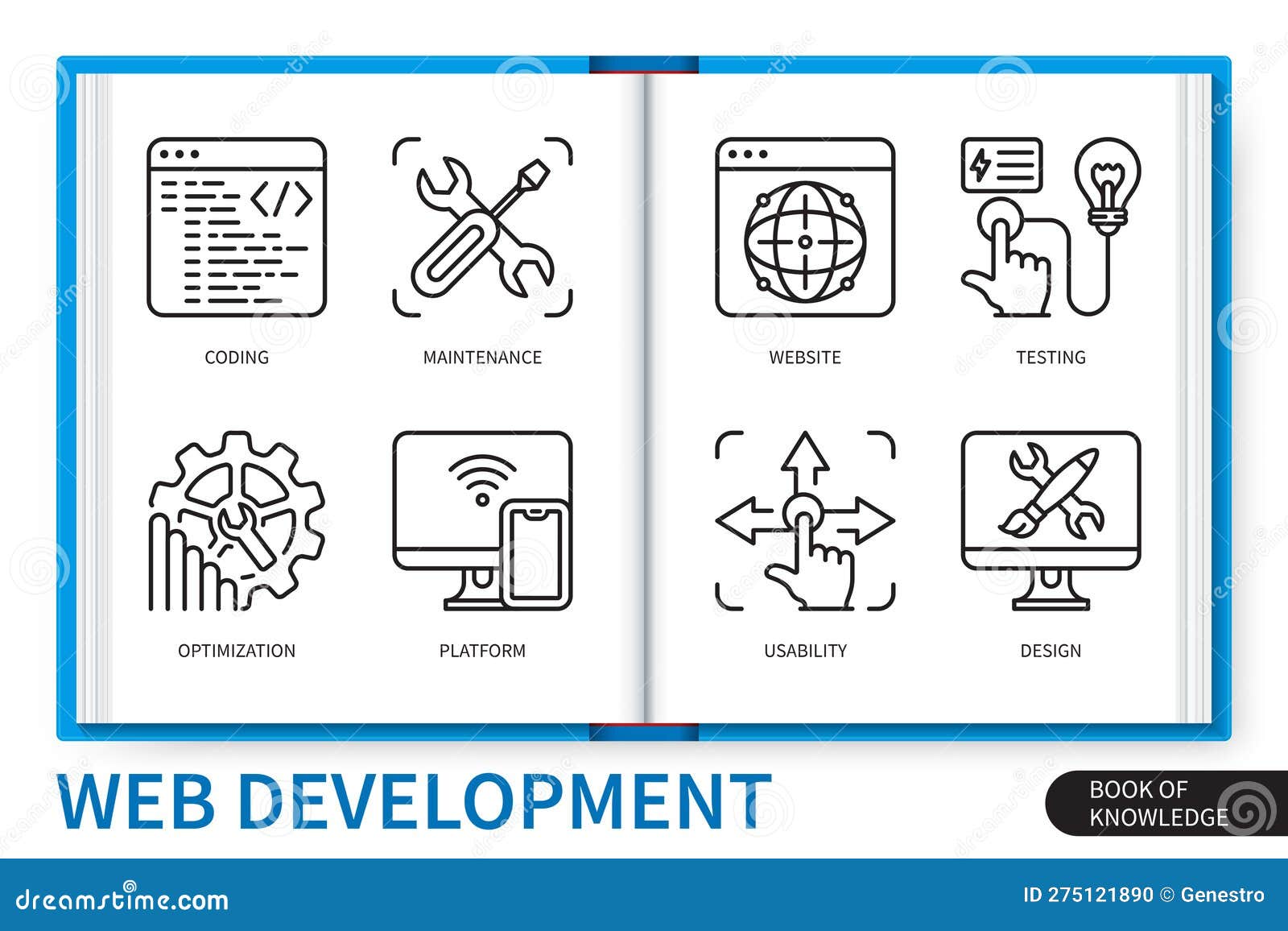 CODING

MAINTENANCE

OPTIMIZATION

PLATFORM

WEBSITE

TESTING

USABILITY

DESIGN

WEB DEVELOPMENT

BOOK OF KNOWLEDGE

dreamstime.com

ID 275121890 © Genestro