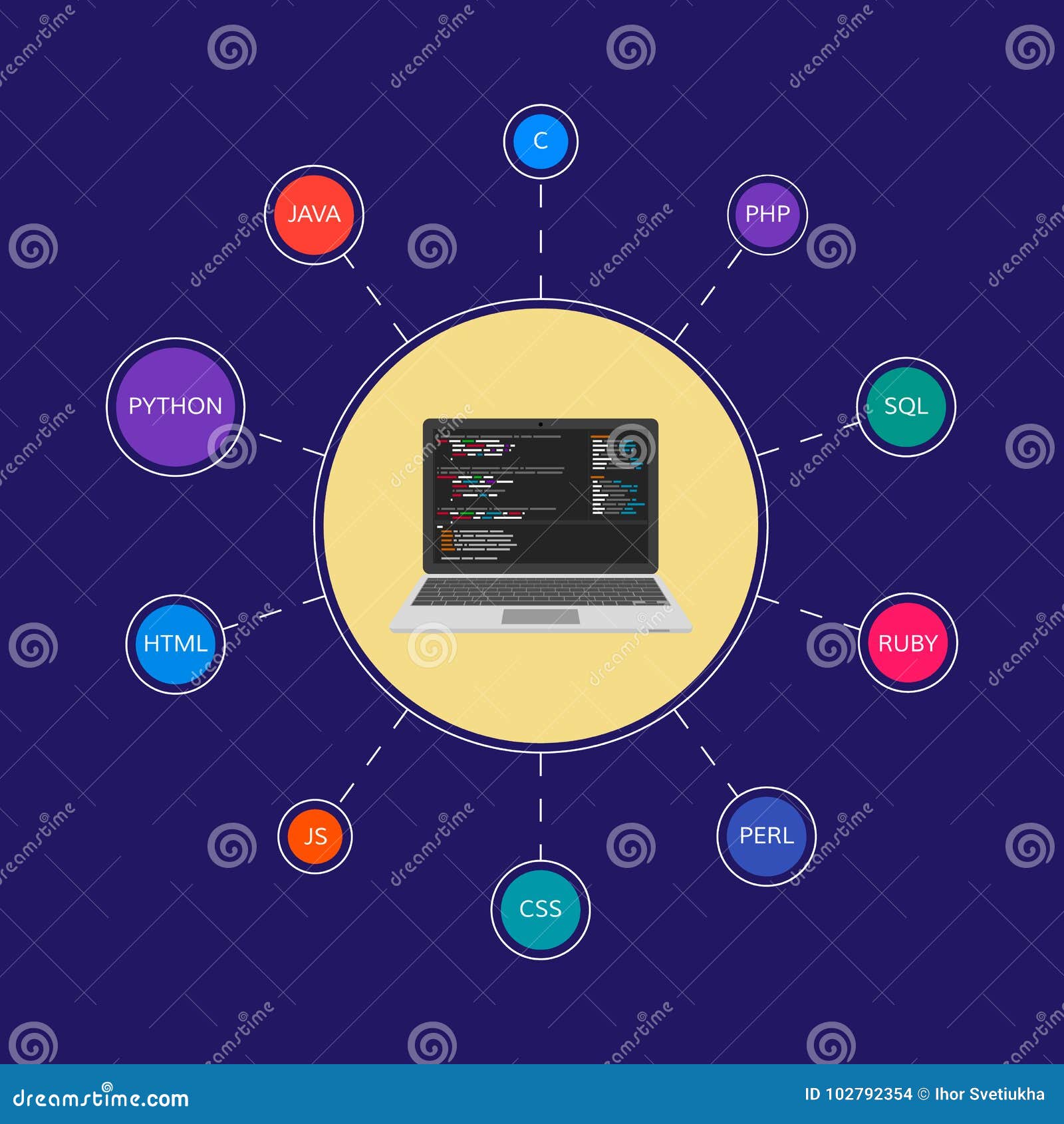 C

JAVA

PHP

PYTHON

SQL

HTML

RUBY

JS

PERL

CSS

dreamstime

dreamstime.com

ID 102792354 © Ihor Svetiukha