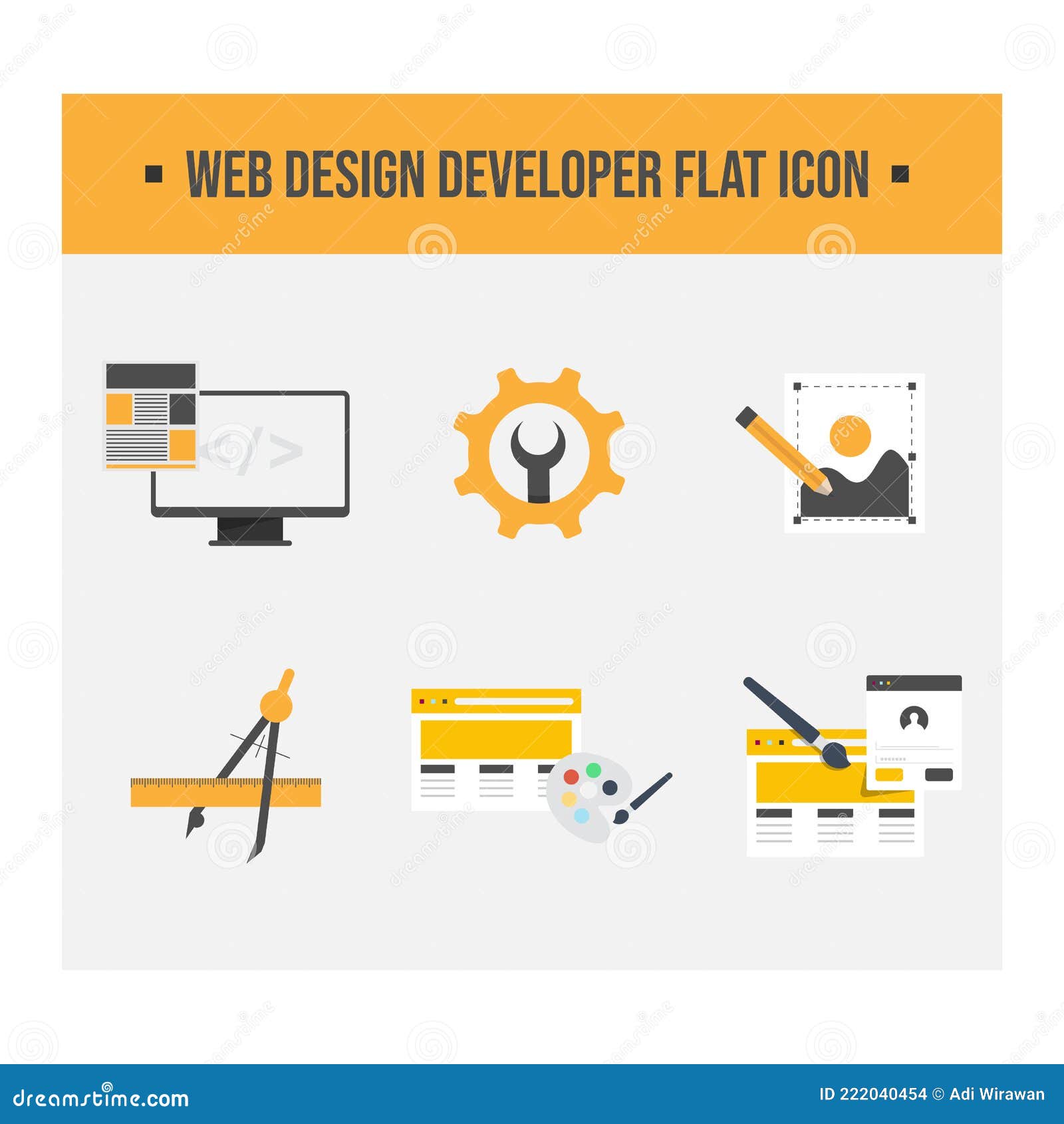 WEB DESIGN DEVELOPER FLAT ICON

</>

dreamstime.com

ID 222040454 © Adi Wirawan