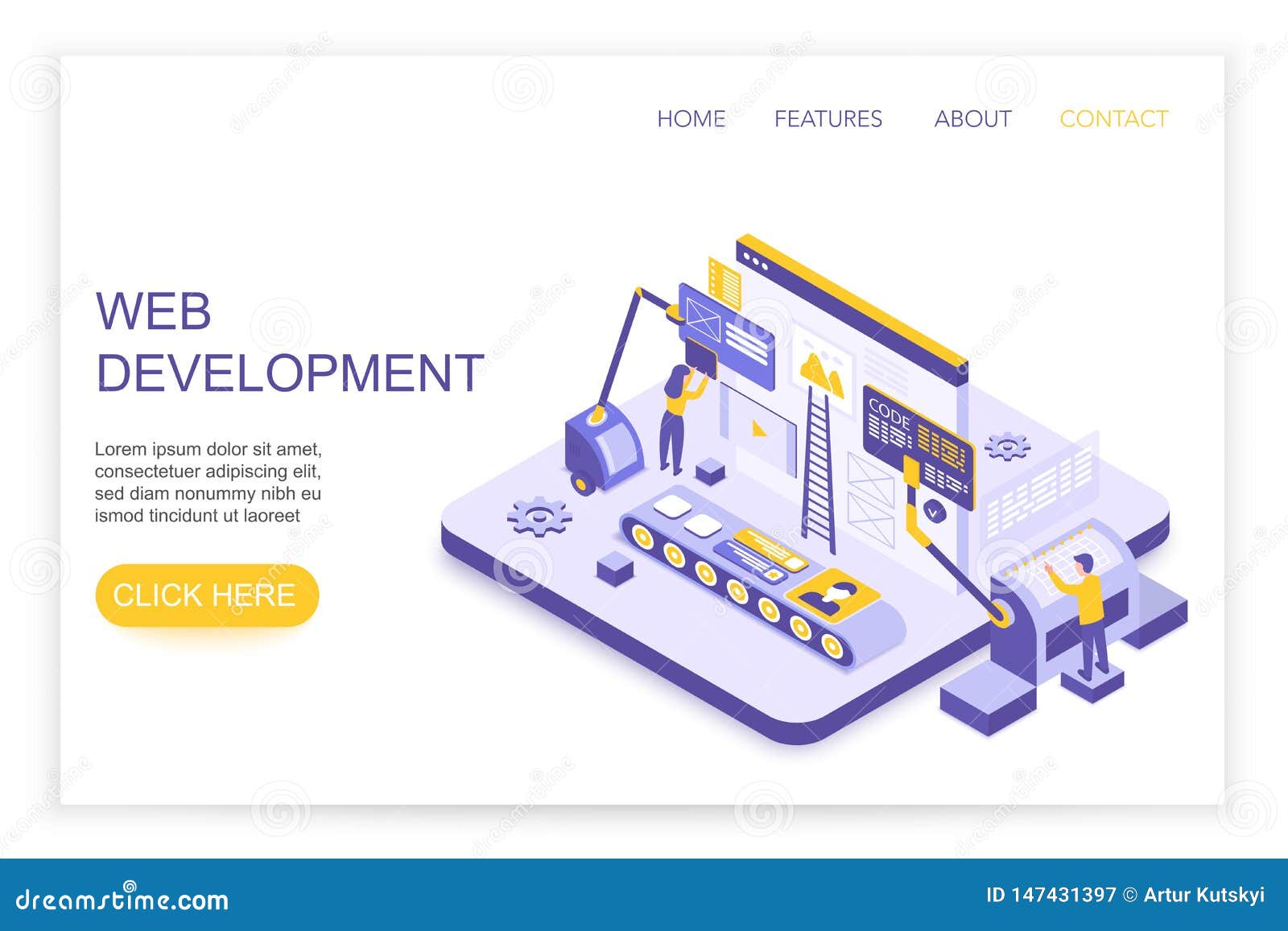 HOME FEATURES ABOUT CONTACT

WEB DEVELOPMENT

Lorem ipsum dolor sit amet, consectetuer adipiscing elit, sed diam nonummy nibh eu ismod tincidunt ut laoreet

CLICK HERE

CODE

dreamstime.com

ID 147431397 © Artur Kutskyi