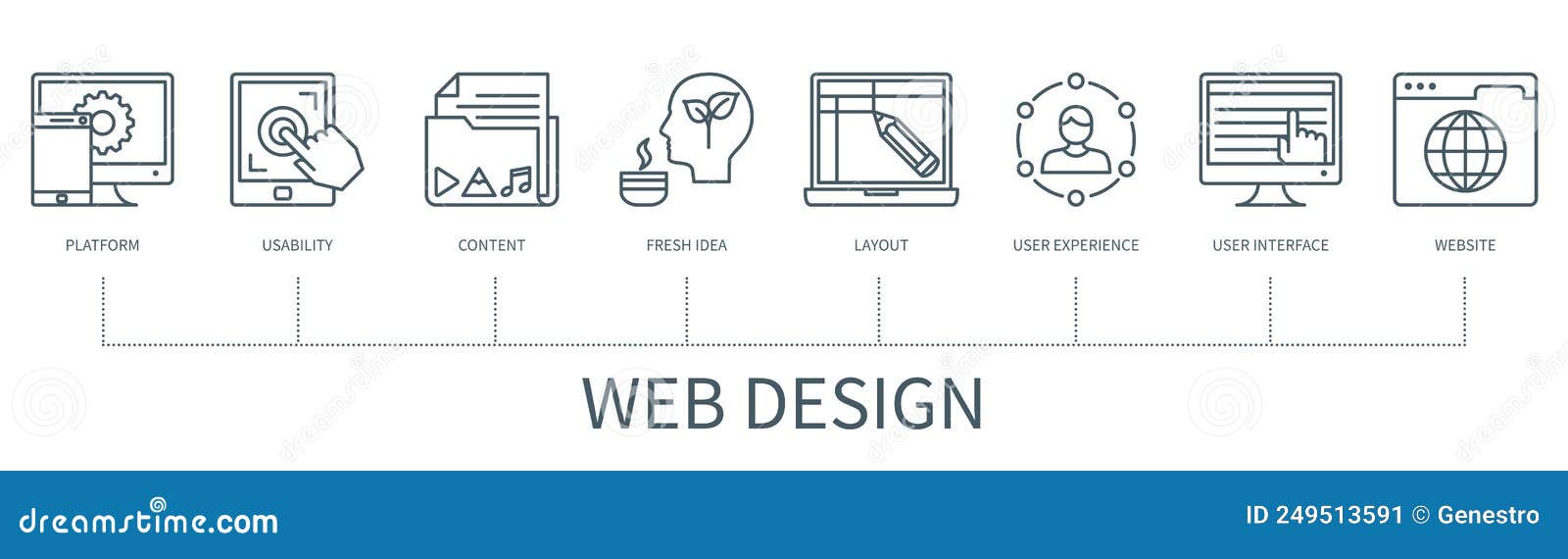 PLATFORM
USABILITY
CONTENT
FRESH IDEA
LAYOUT
USER EXPERIENCE
USER INTERFACE
WEBSITE

WEB DESIGN

dreamstime.com
ID 249513591 © Genestro