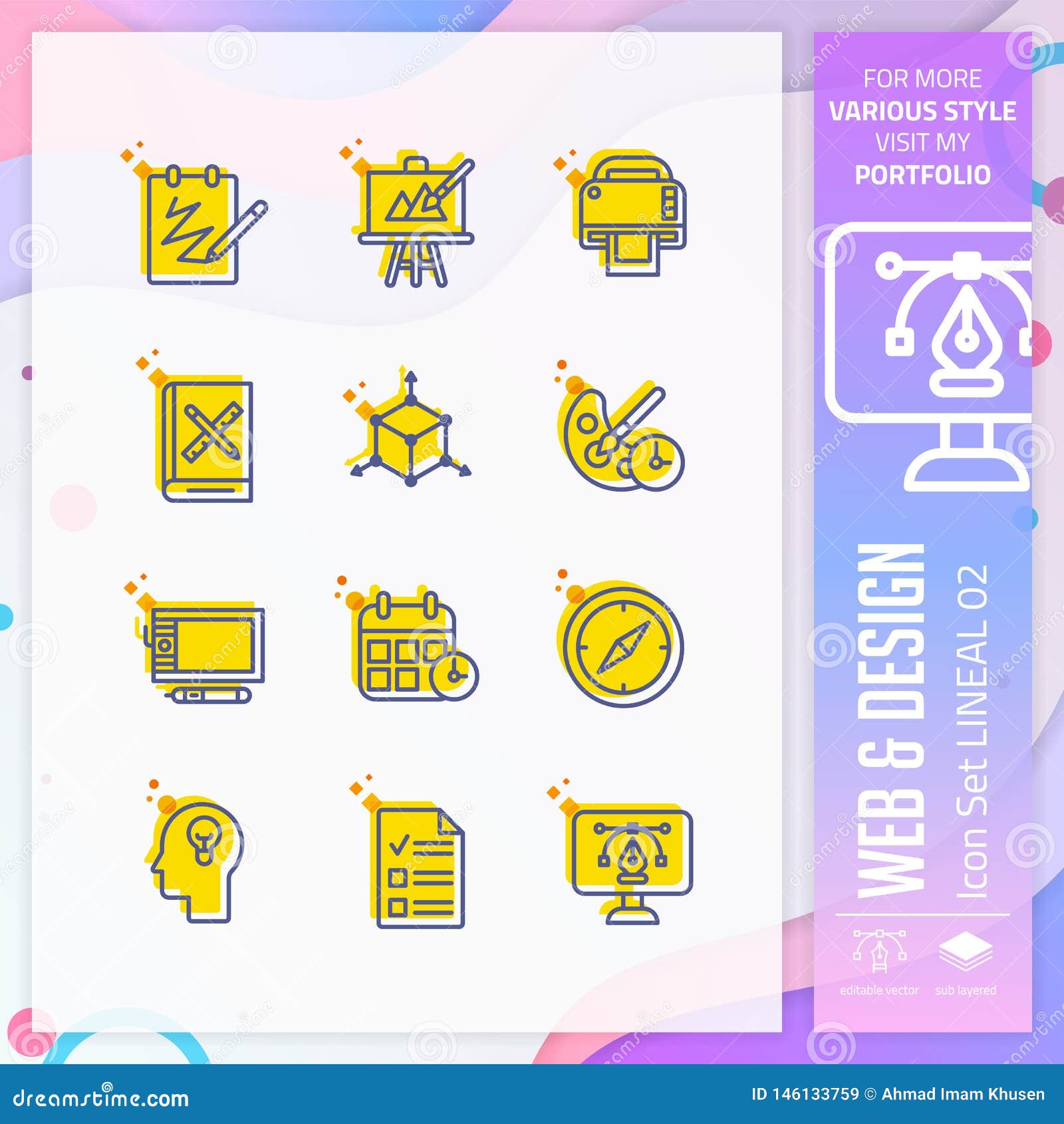 FOR MORE
VARIOUS STYLE
VISIT MY
PORTFOLIO

WEB & DESIGN
Icon Set LINEAL 02

editable vector
sub layered

dreamstime.com
ID 146133759 © Ahmad Imam Khusen