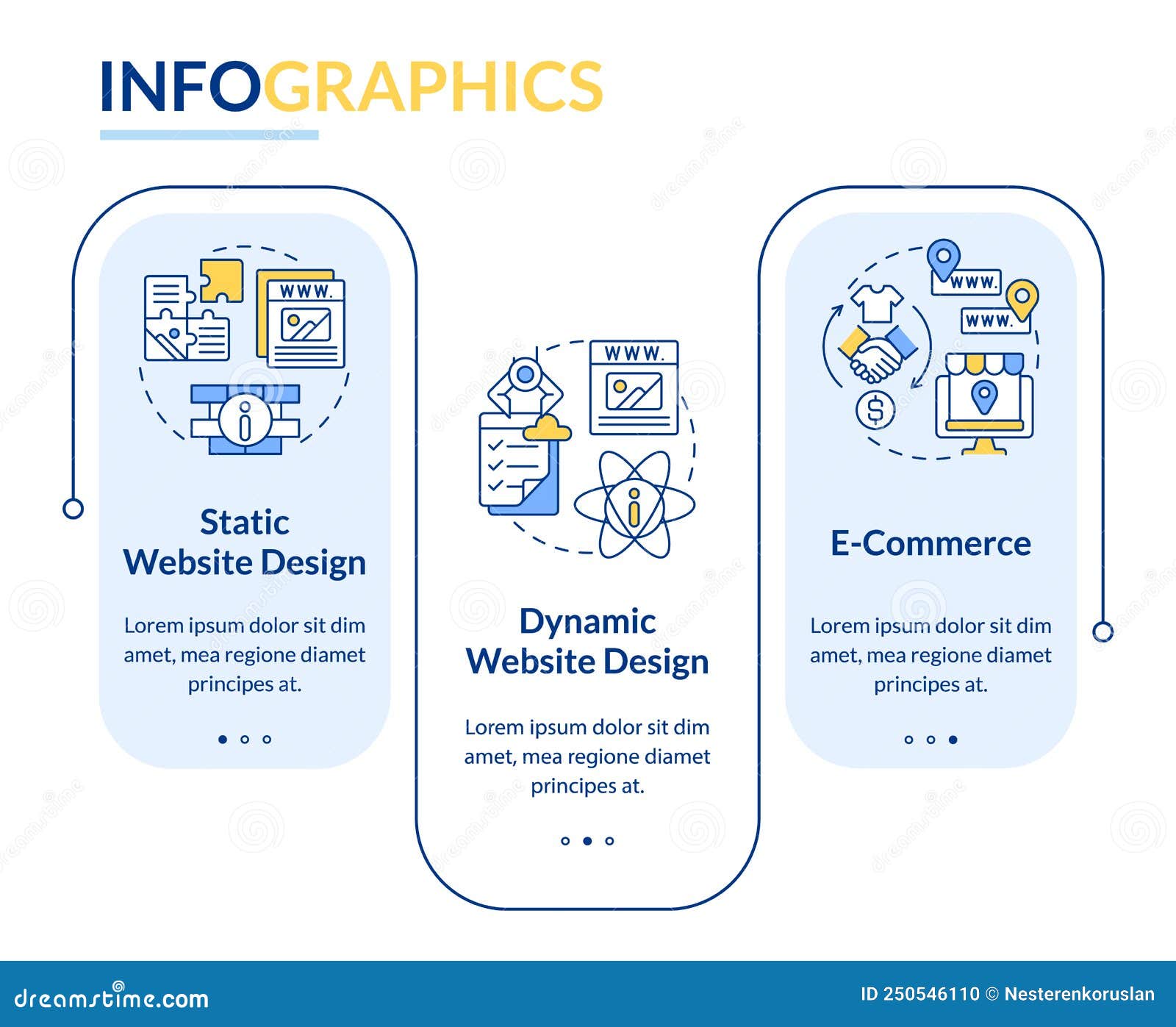 INFOGRAPHICS

WWW.

Static Website Design

Lorem ipsum dolor sit dim amet, mea regione diamet principes at.

WWW.

Dynamic Website Design

Lorem ipsum dolor sit dim amet, mea regione diamet principes at.

WWW.

WWW.

E-Commerce

Lorem ipsum dolor sit dim amet, mea regione diamet principes at.

dreamstime.com

ID 250546110 © Nesterenkoruslan