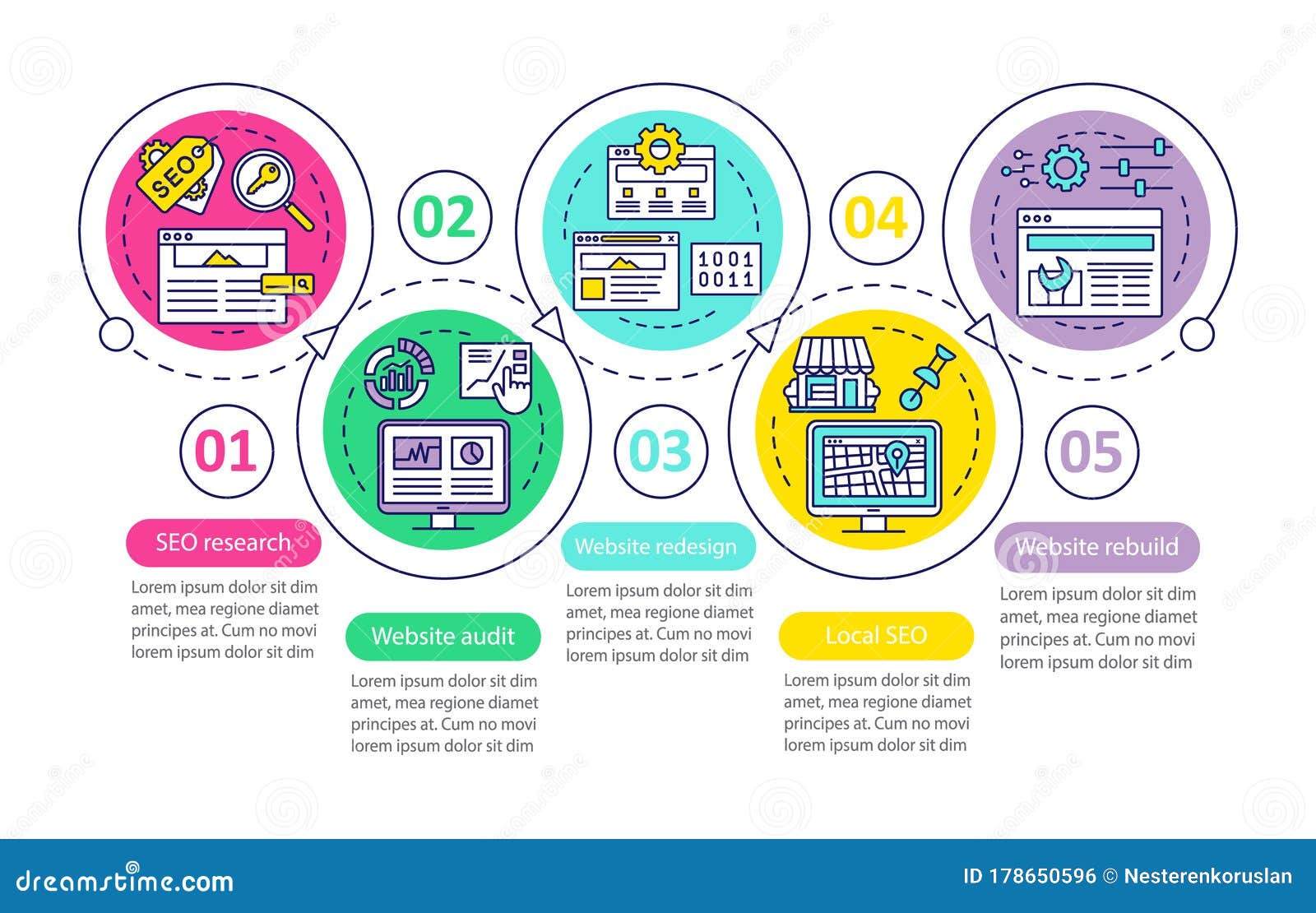 SEO

1001
0011

01

SEO research

Lorem ipsum dolor sit dim amet, mea regione diamet principes at. Cum no movi lorem ipsum dolor sit dim

02

Website audit

Lorem ipsum dolor sit dim amet, mea regione diamet principes at. Cum no movi lorem ipsum dolor sit dim

03

Website redesign

Lorem ipsum dolor sit dim amet, mea regione diamet principes at. Cum no movi lorem ipsum dolor sit dim

04

Local SEO

Lorem ipsum dolor sit dim amet, mea regione diamet principes at. Cum no movi lorem ipsum dolor sit dim

05

Website rebuild

Lorem ipsum dolor sit dim amet, mea regione diamet principes at. Cum no movi lorem ipsum dolor sit dim

dreamstime.com

ID 178650596 © Nesterenkoruslan