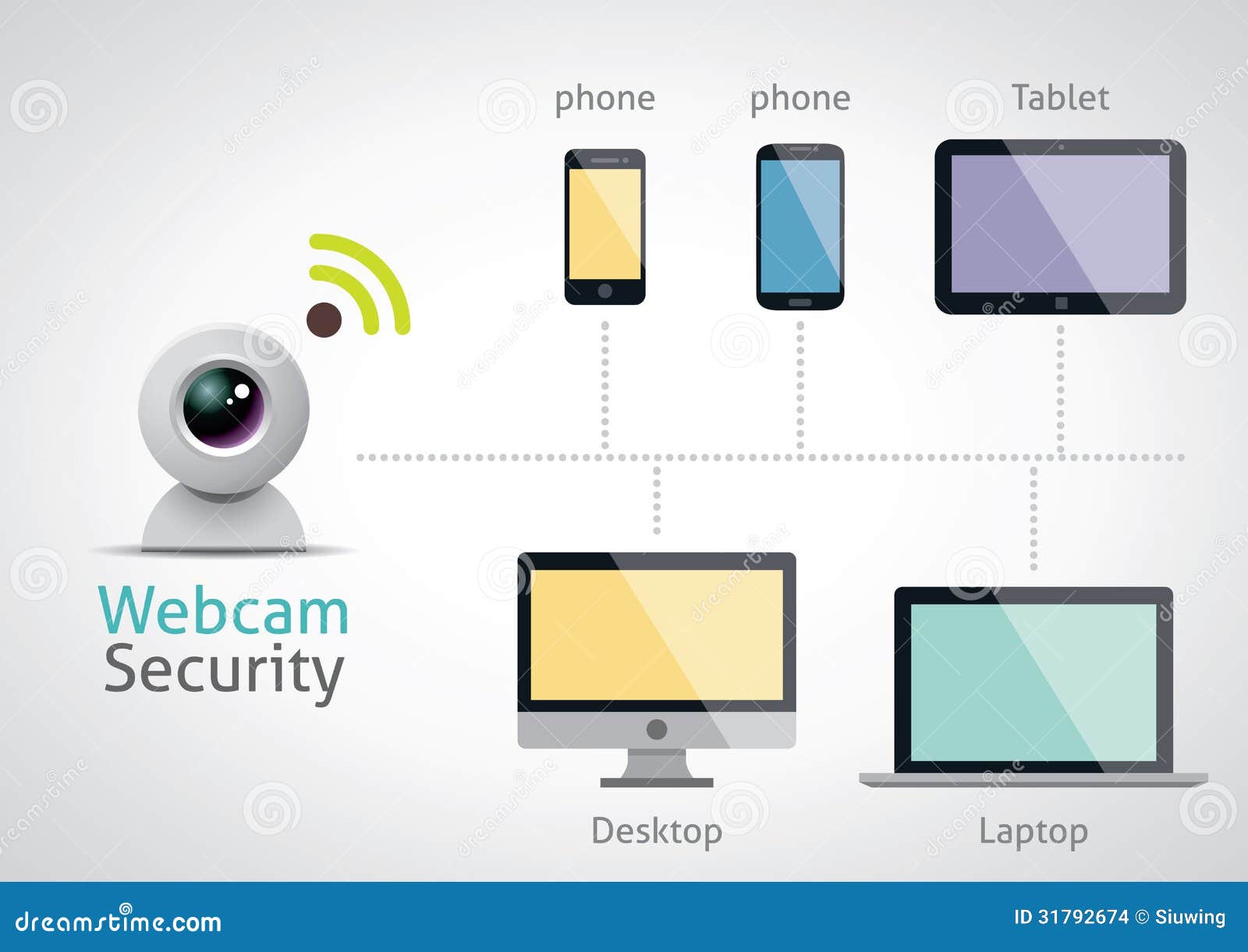 phone phone Tablet

Webcam
Security

Desktop

Laptop

dreamstime.com

ID 31792674 © Siuwing