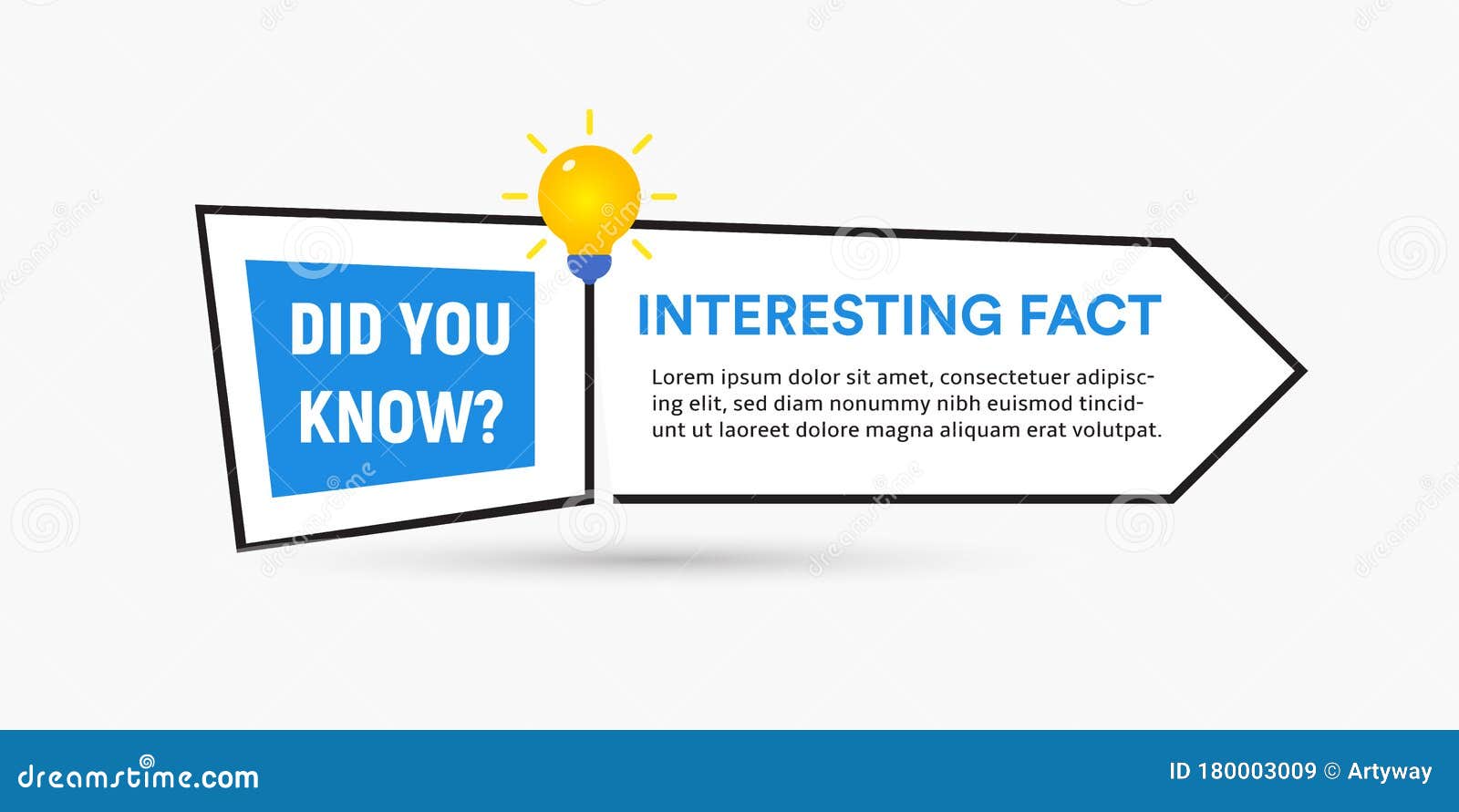 DID YOU KNOW?

INTERESTING FACT

Lorem ipsum dolor sit amet, consectetuer adipiscing elit, sed diam nonummy nibh euismod tincidunt ut laoreet dolore magna aliquam erat volutpat.

dreamstime.com

ID 180003009 © Artyway