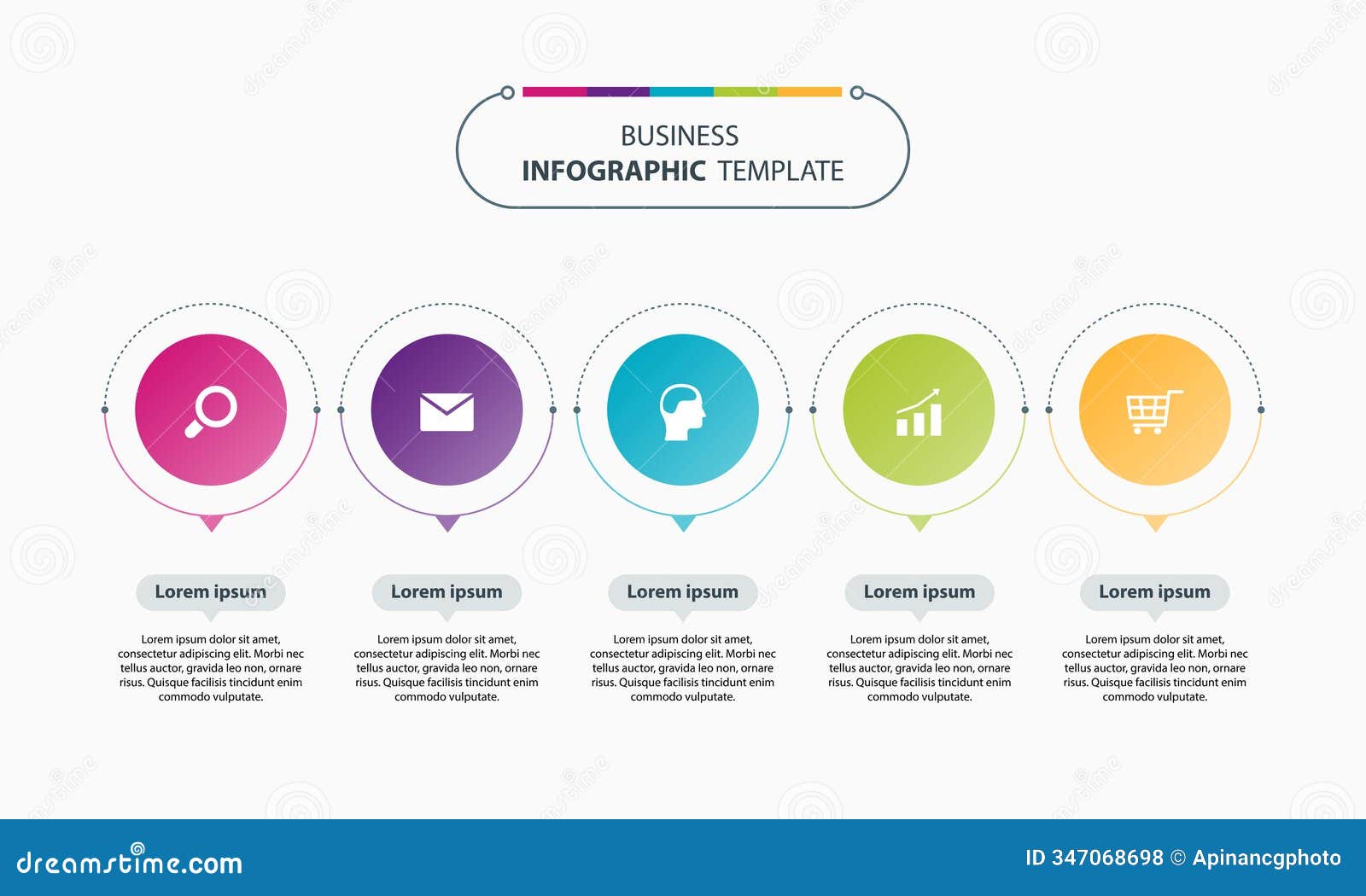 BUSINESS
INFOGRAPHIC TEMPLATE

Lorem ipsum

Lorem ipsum dolor sit amet, consectetur adipiscing elit. Morbi nec tellus auctor, gravida leo non, ornare risus. Quisque facilisis tincidunt enim commodo vulputate.

Lorem ipsum

Lorem ipsum dolor sit amet, consectetur adipiscing elit. Morbi nec tellus auctor, gravida leo non, ornare risus. Quisque facilisis tincidunt enim commodo vulputate.

Lorem ipsum

Lorem ipsum dolor sit amet, consectetur adipiscing elit. Morbi nec tellus auctor, gravida leo non, ornare risus. Quisque facilisis tincidunt enim commodo vulputate.

Lorem ipsum

Lorem ipsum dolor sit amet, consectetur adipiscing elit. Morbi nec tellus auctor, gravida leo non, ornare risus. Quisque facilisis tincidunt enim commodo vulputate.

Lorem ipsum

Lorem ipsum dolor sit amet, consectetur adipiscing elit. Morbi nec tellus auctor, gravida leo non, ornare risus. Quisque facilisis tincidunt enim commodo vulputate.

dreamstime.com

ID 347068698 © Apinancgphoto