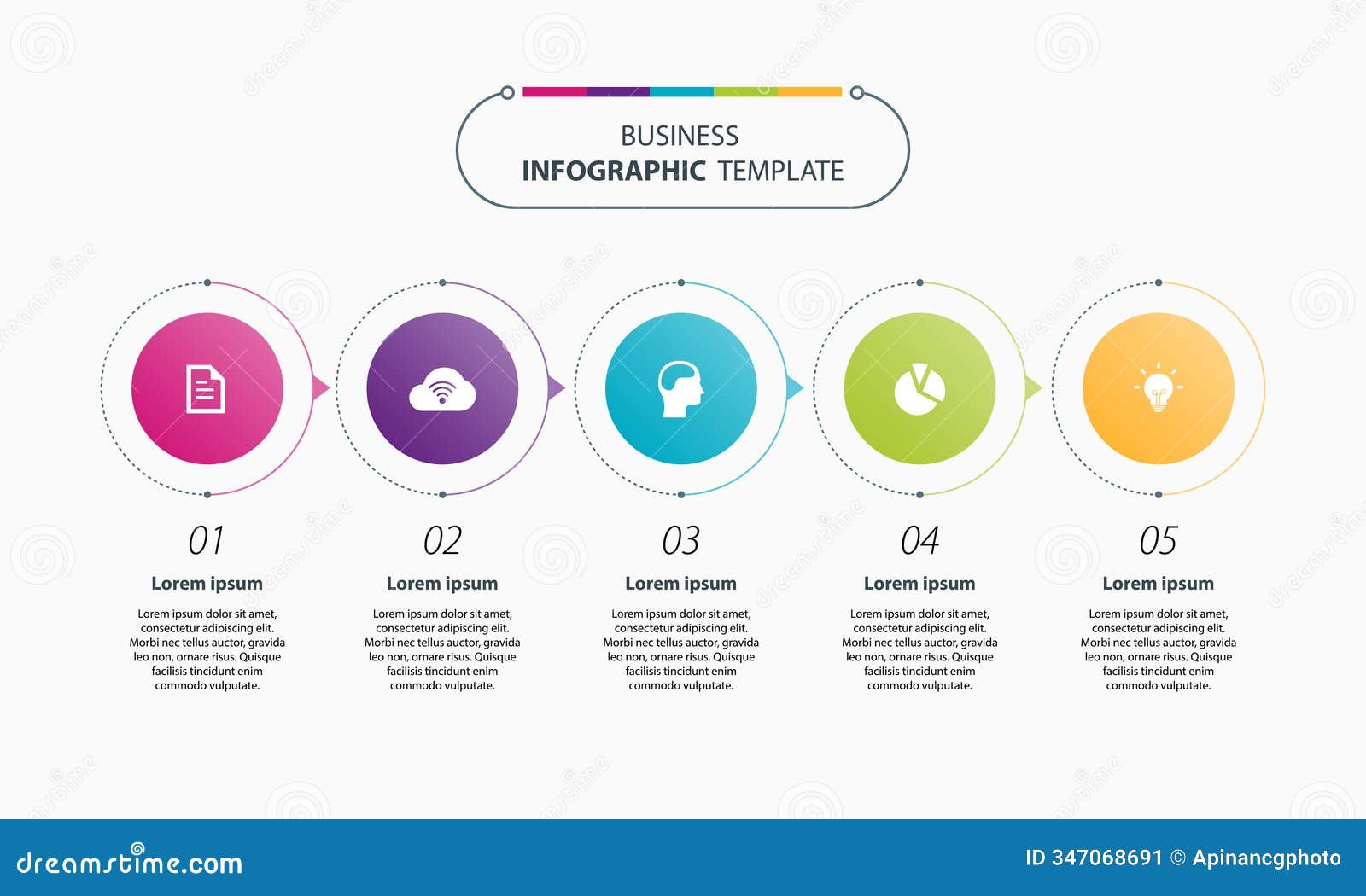 BUSINESS
INFOGRAPHIC TEMPLATE

01
Lorem ipsum
Lorem ipsum dolor sit amet, consectetur adipiscing elit. Morbi nec tellus auctor, gravida leo non, ornare risus. Quisque facilisis tincidunt enim commodo vulputate.

02
Lorem ipsum
Lorem ipsum dolor sit amet, consectetur adipiscing elit. Morbi nec tellus auctor, gravida leo non, ornare risus. Quisque facilisis tincidunt enim commodo vulputate.

03
Lorem ipsum
Lorem ipsum dolor sit amet, consectetur adipiscing elit. Morbi nec tellus auctor, gravida leo non, ornare risus. Quisque facilisis tincidunt enim commodo vulputate.

04
Lorem ipsum
Lorem ipsum dolor sit amet, consectetur adipiscing elit. Morbi nec tellus auctor, gravida leo non, ornare risus. Quisque facilisis tincidunt enim commodo vulputate.

05
Lorem ipsum
Lorem ipsum dolor sit amet, consectetur adipiscing elit. Morbi nec tellus auctor, gravida leo non, ornare risus. Quisque facilisis tincidunt enim commodo vulputate.

dreamstime.com
ID 347068691 © Apinancgphoto