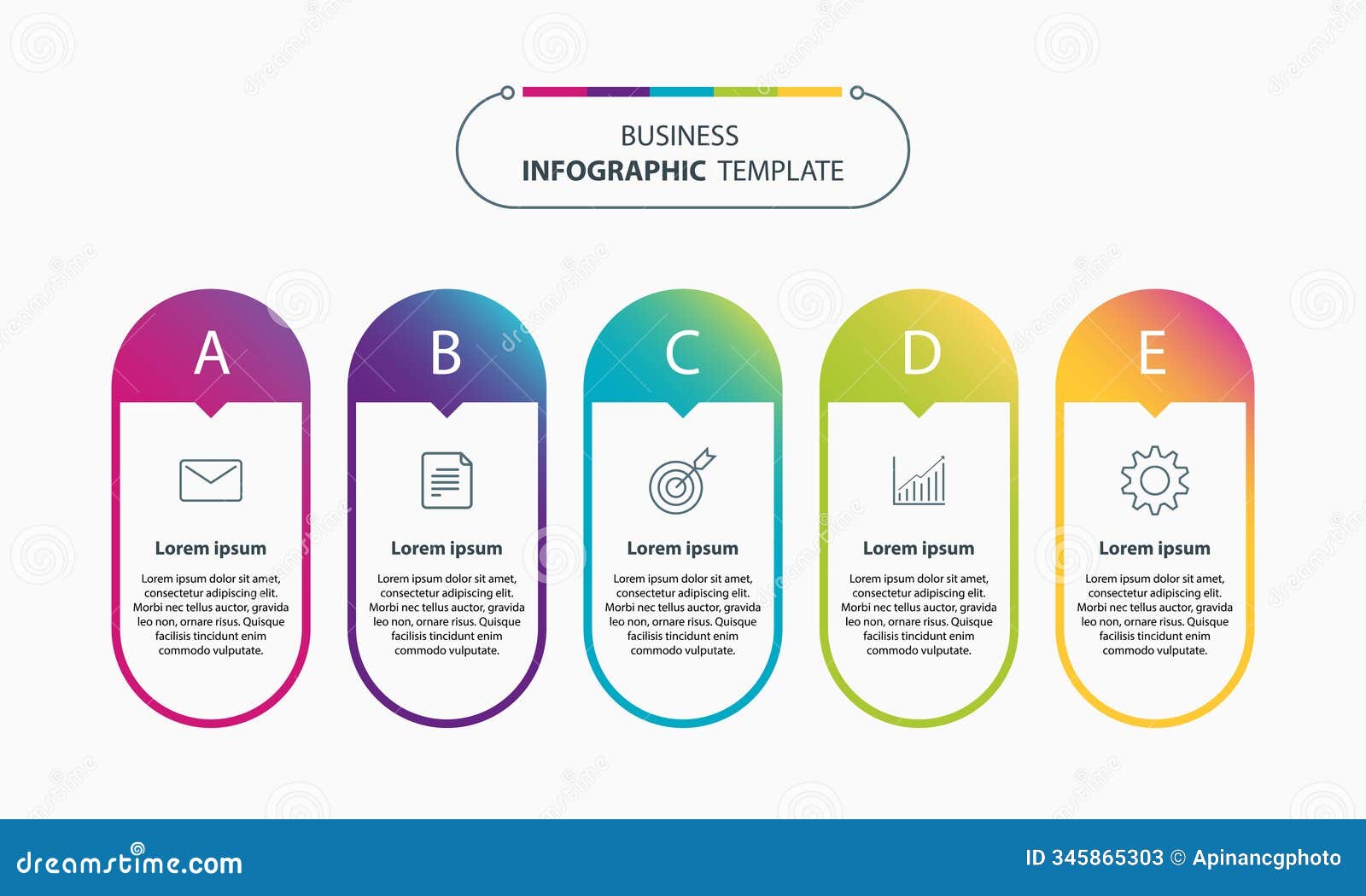 BUSINESS
INFOGRAPHIC TEMPLATE

A

Lorem ipsum

Lorem ipsum dolor sit amet, consectetur adipiscing elit. Morbi nec tellus auctor, gravida leo non, ornare risus. Quisque facilisis tincidunt enim commodo vulputate.

B

Lorem ipsum

Lorem ipsum dolor sit amet, consectetur adipiscing elit. Morbi nec tellus auctor, gravida leo non, ornare risus. Quisque facilisis tincidunt enim commodo vulputate.

C

Lorem ipsum

Lorem ipsum dolor sit amet, consectetur adipiscing elit. Morbi nec tellus auctor, gravida leo non, ornare risus. Quisque facilisis tincidunt enim commodo vulputate.

D

Lorem ipsum

Lorem ipsum dolor sit amet, consectetur adipiscing elit. Morbi nec tellus auctor, gravida leo non, ornare risus. Quisque facilisis tincidunt enim commodo vulputate.

E

Lorem ipsum

Lorem ipsum dolor sit amet, consectetur adipiscing elit. Morbi nec tellus auctor, gravida leo non, ornare risus. Quisque facilisis tincidunt enim commodo vulputate.

dreamstime.com

ID 345865303 © Apinancgphoto