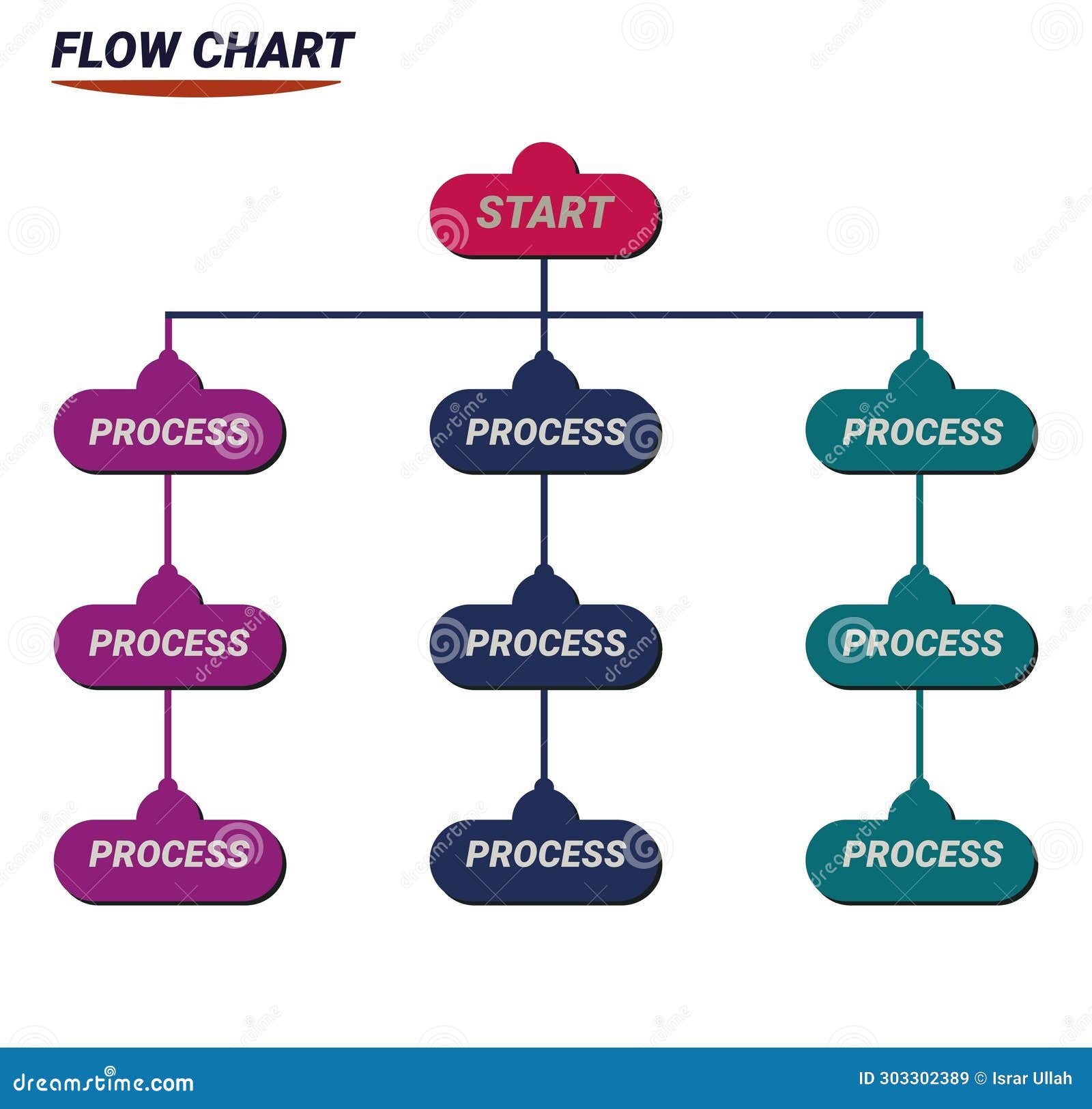 FLOW CHART

START

PROCESS

PROCESS

PROCESS

PROCESS

PROCESS

PROCESS

PROCESS

PROCESS

PROCESS

dreamstime.com

ID 303302389 © Israr Ullah