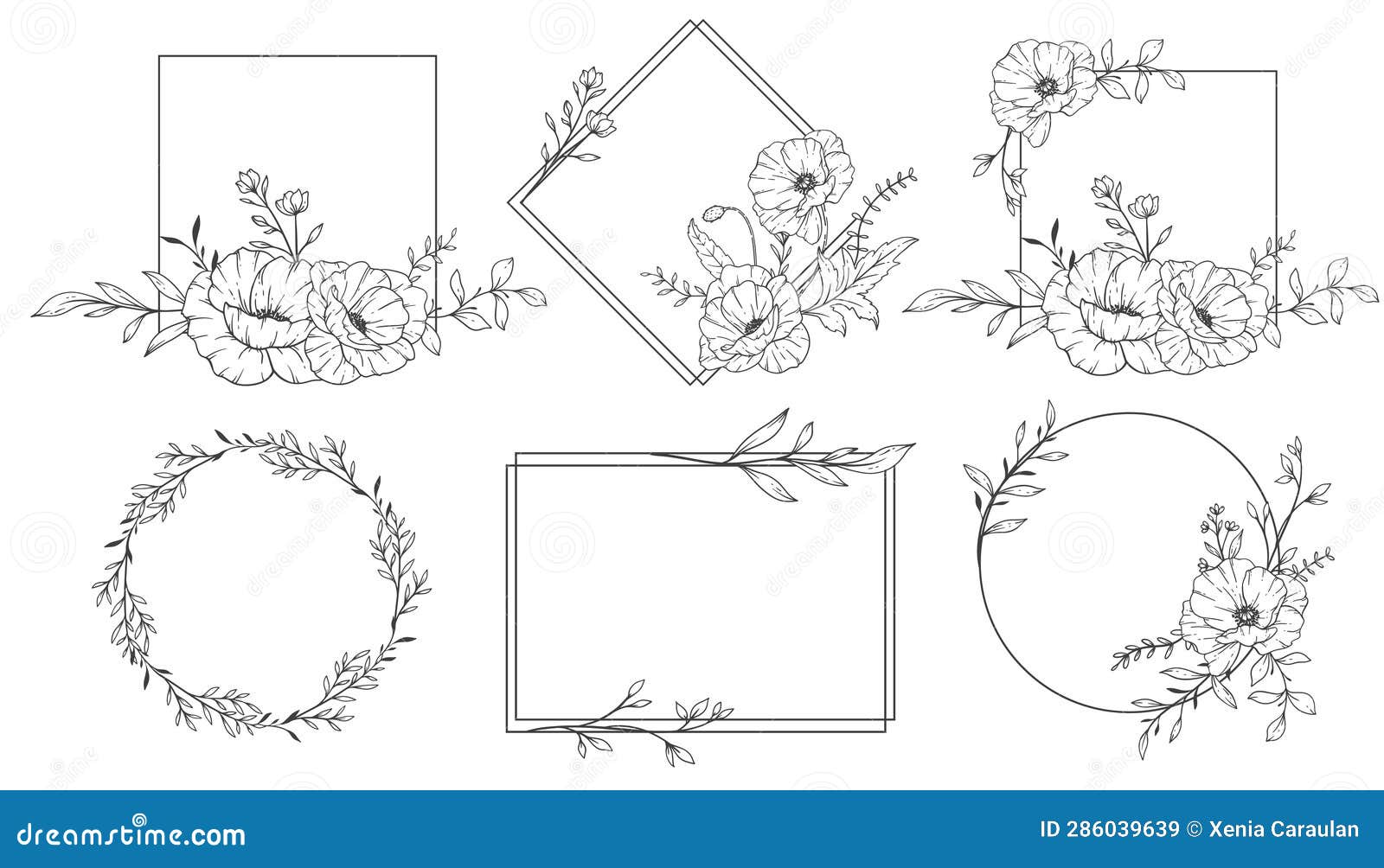 dreamstime.com

ID 286039639 © Xenia Caraulan