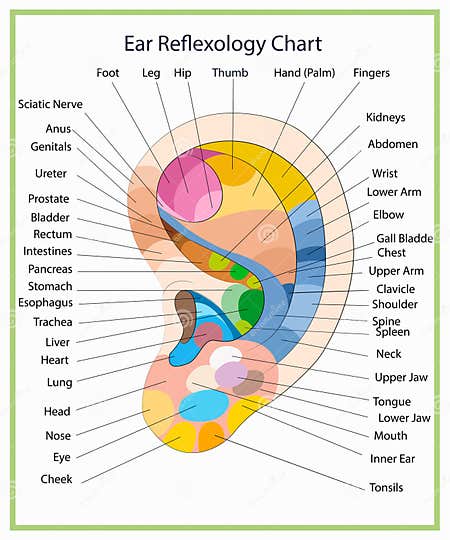 Ear Reflexology Chart

Foot
Leg
Hip
Thumb
Hand (Palm)
Fingers

Sciatic Nerve
Anus
Genitals
Ureter
Prostate
Bladder
Rectum
Intestines
Pancreas
Stomach
Esophagus
Trachea
Liver
Heart
Lung
Head
Nose
Eye
Cheek

Kidneys
Abdomen
Wrist
Lower Arm
Elbow
Gall Bladde
Chest
Upper Arm
Clavicle
Shoulder
Spine
Spleen
Neck
Upper Jaw
Tongue
Lower Jaw
Mouth
Inner Ear
Tonsils