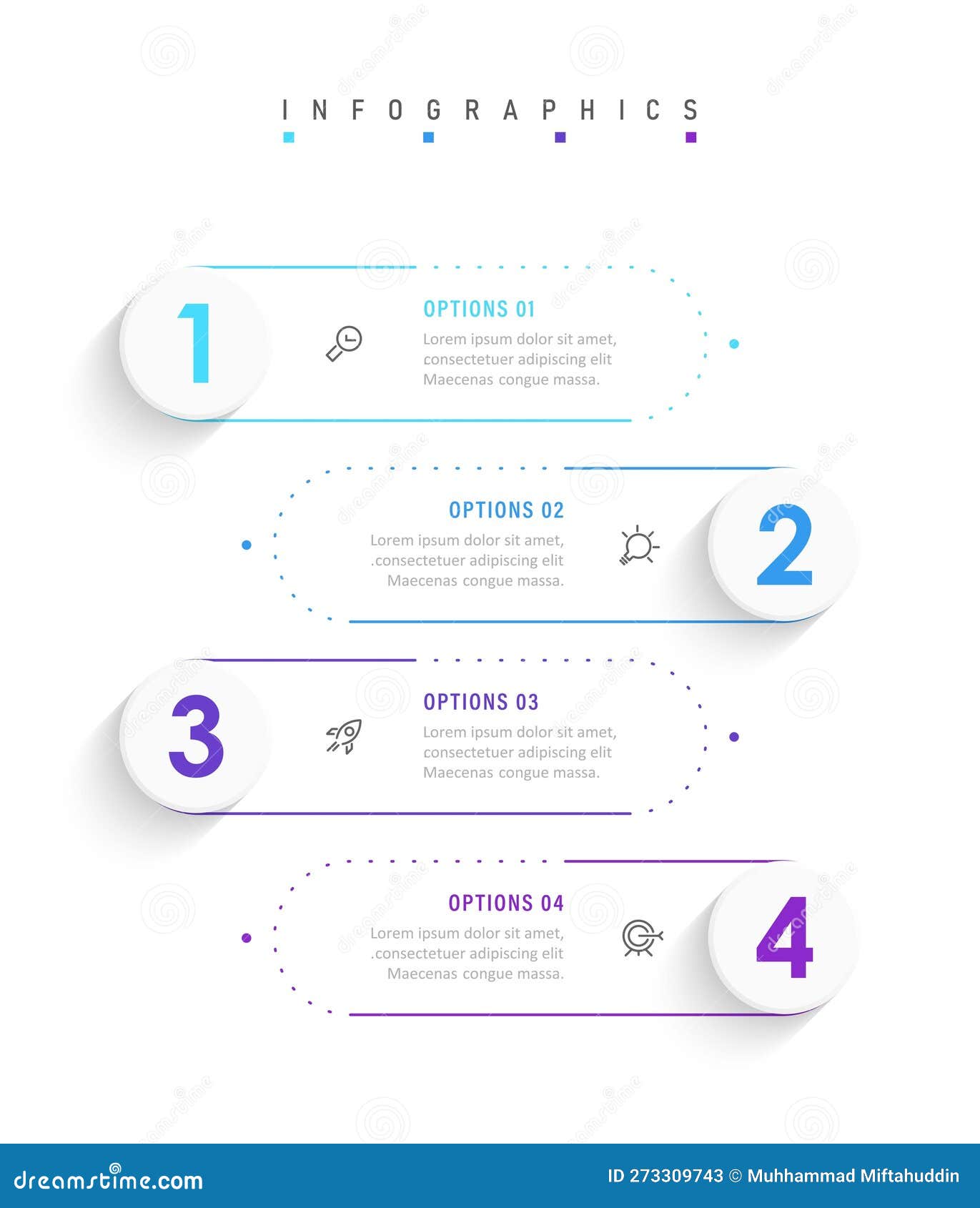 INFOGRAPHICS

1

OPTIONS 01

Lorem ipsum dolor sit amet, consectetuer adipiscing elit Maecenas congue massa.

OPTIONS 02

Lorem ipsum dolor sit amet, .consectetuer adipiscing elit Maecenas congue massa.

2

3

OPTIONS 03

Lorem ipsum dolor sit amet, consectetuer adipiscing elit Maecenas congue massa.

OPTIONS 04

Lorem ipsum dolor sit amet, .consectetuer adipiscing elit Maecenas congue massa.

4

dreamstime.com

ID 273309743 © Muhhammad Miftahuddin