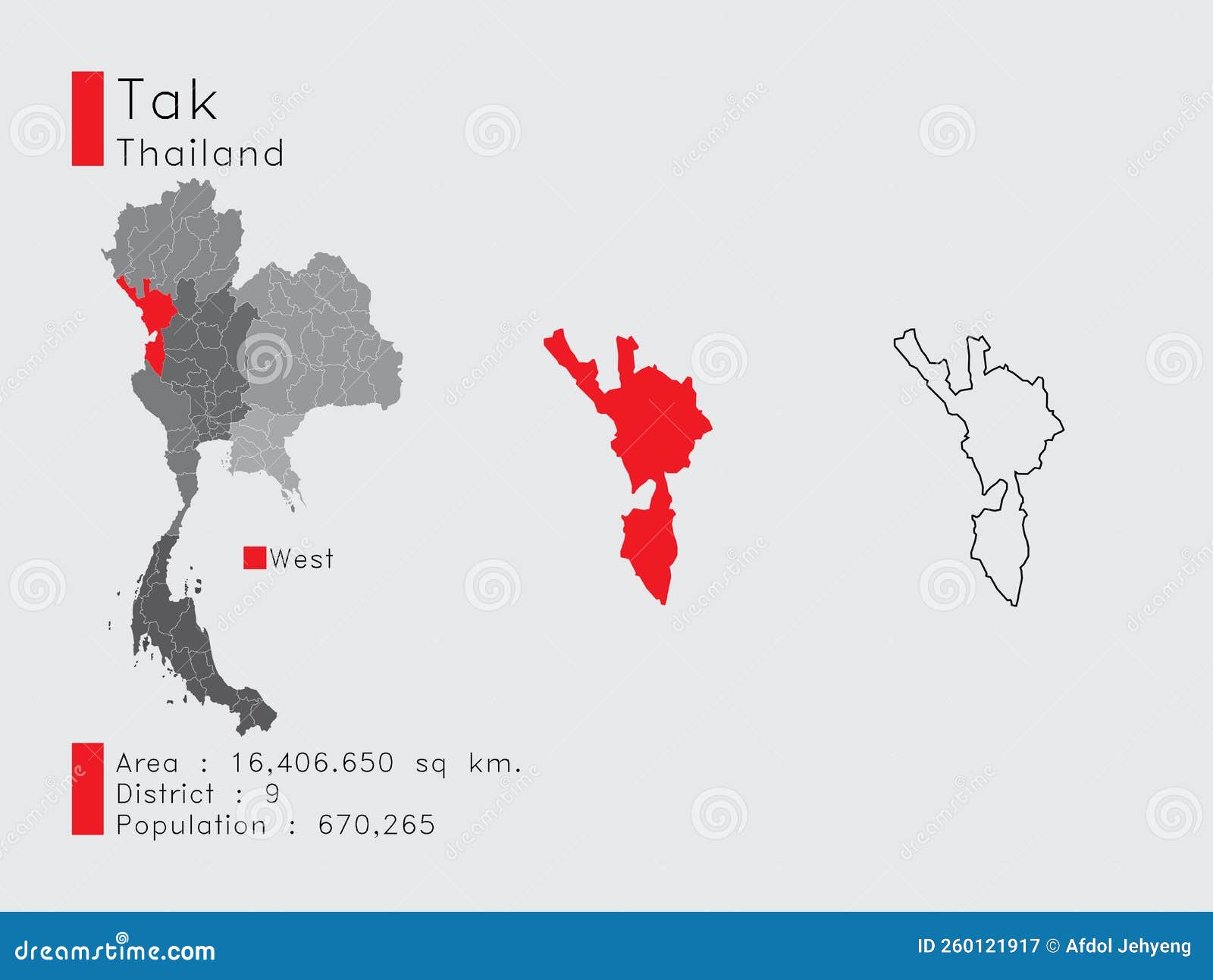 Tak
Thailand

West

Area : 16,406.650 sq km.
District : 9
Population : 670,265

dreamstime.com

ID 260121917 © Afdol Jehyeng