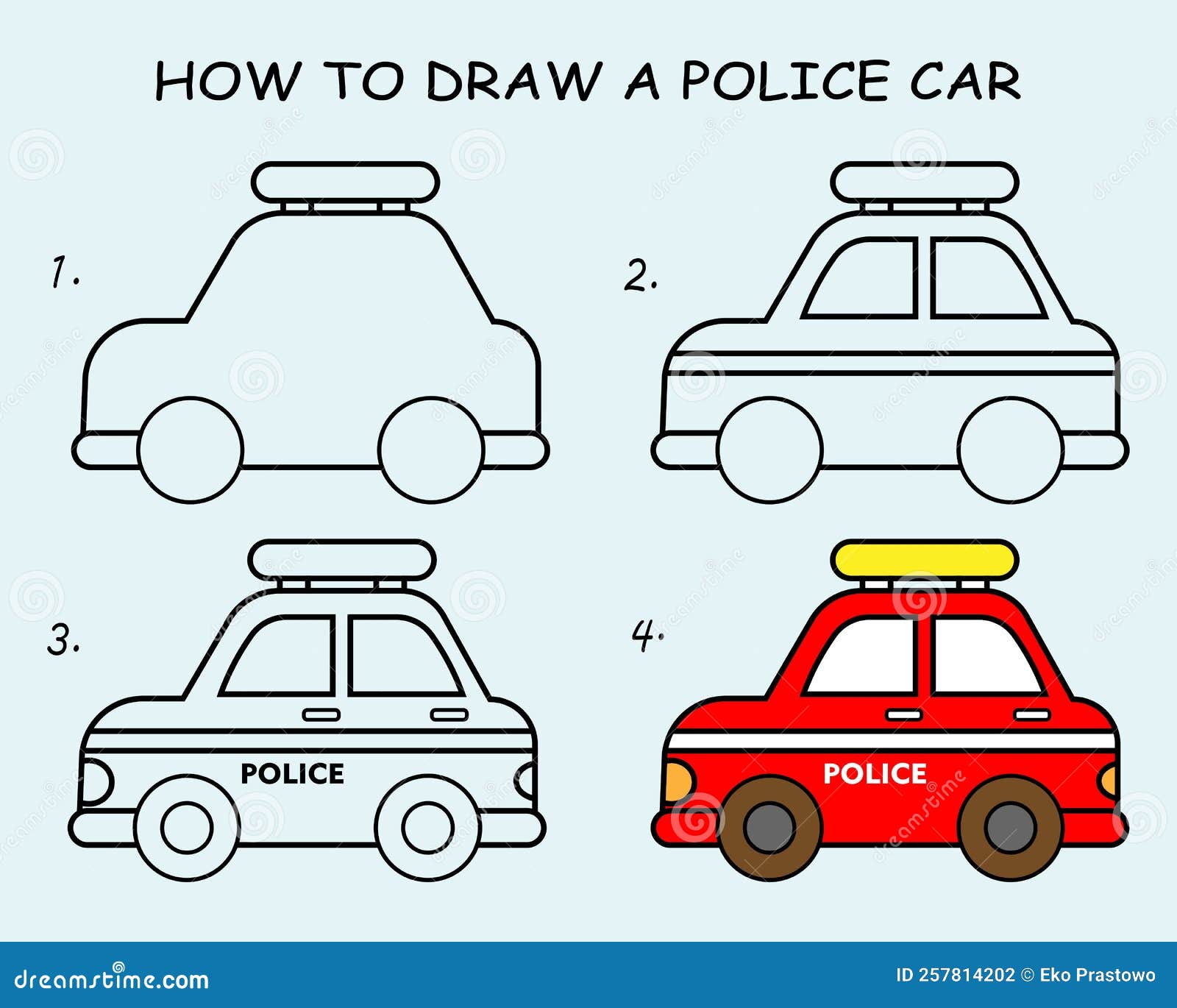 HOW TO DRAW A POLICE CAR

1.

2.

3.

POLICE

4.

POLICE

dreamstime.com

ID 257814202 © Eko Prastowo