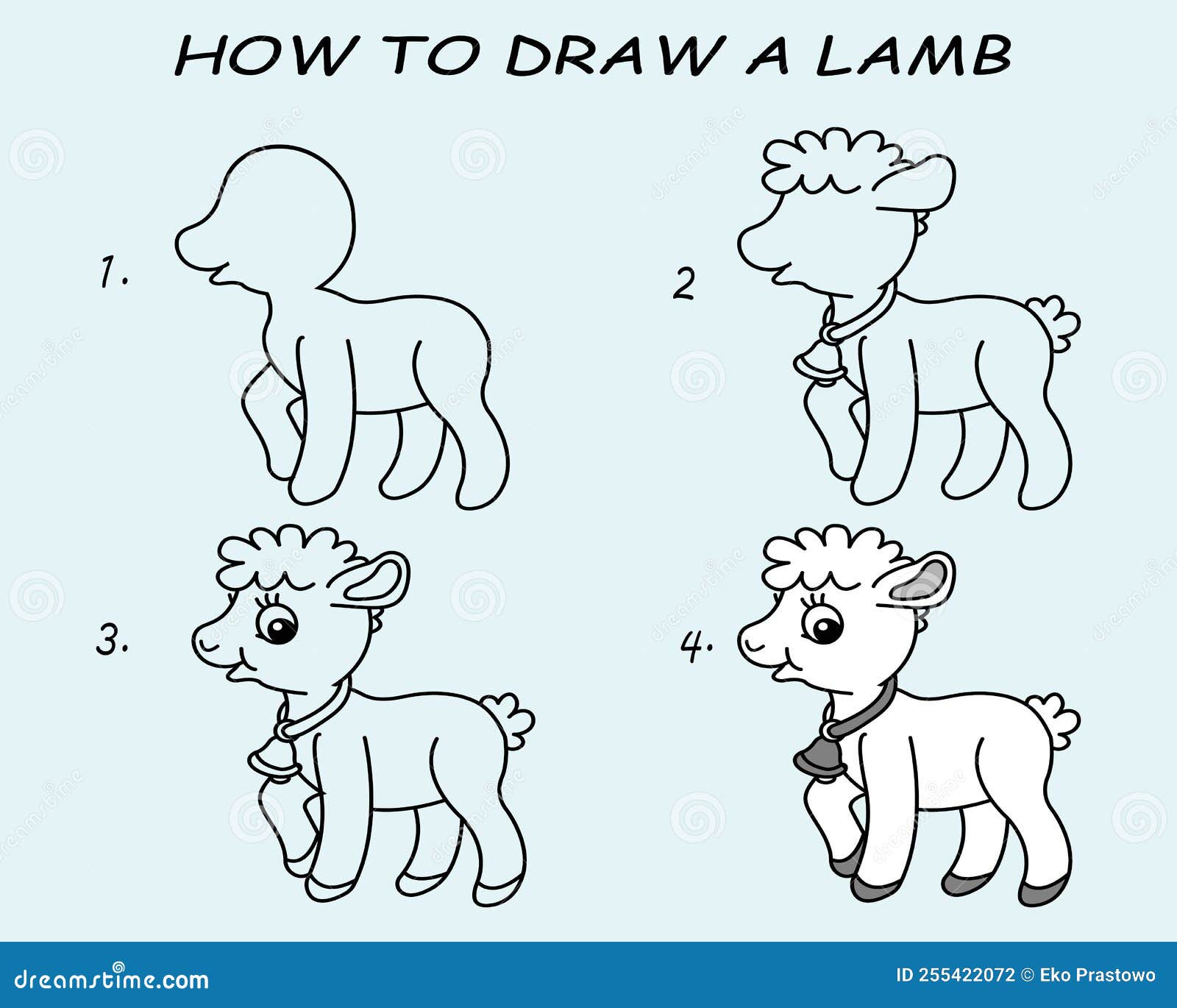 HOW TO DRAW A LAMB

1.

2

3.

4.

dreamstime.com

ID 255422072 © Eko Prastowo