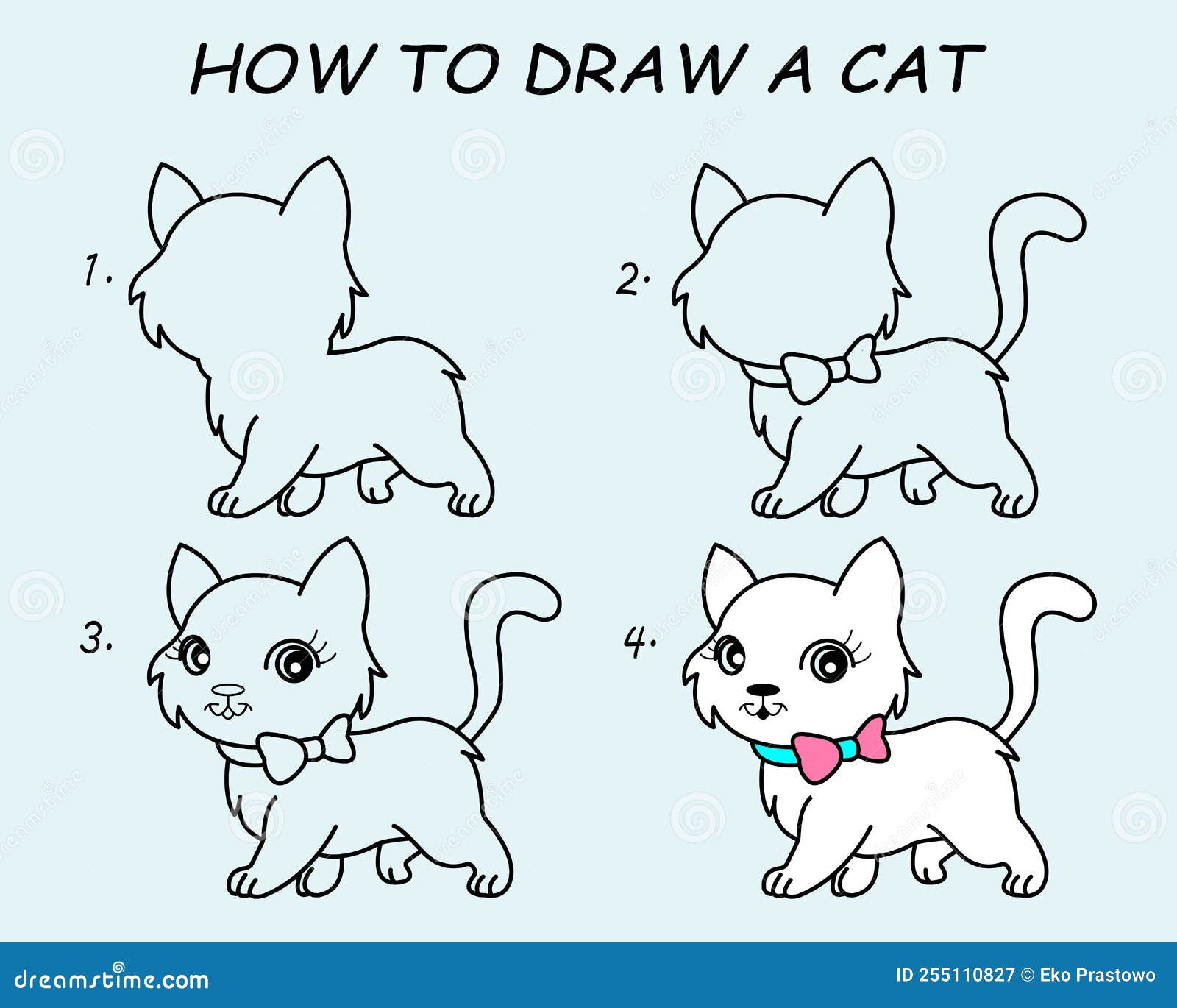 HOW TO DRAW A CAT

1.

2.

3.

4.

dreamstime.com

ID 255110827 © Eko Prastowo