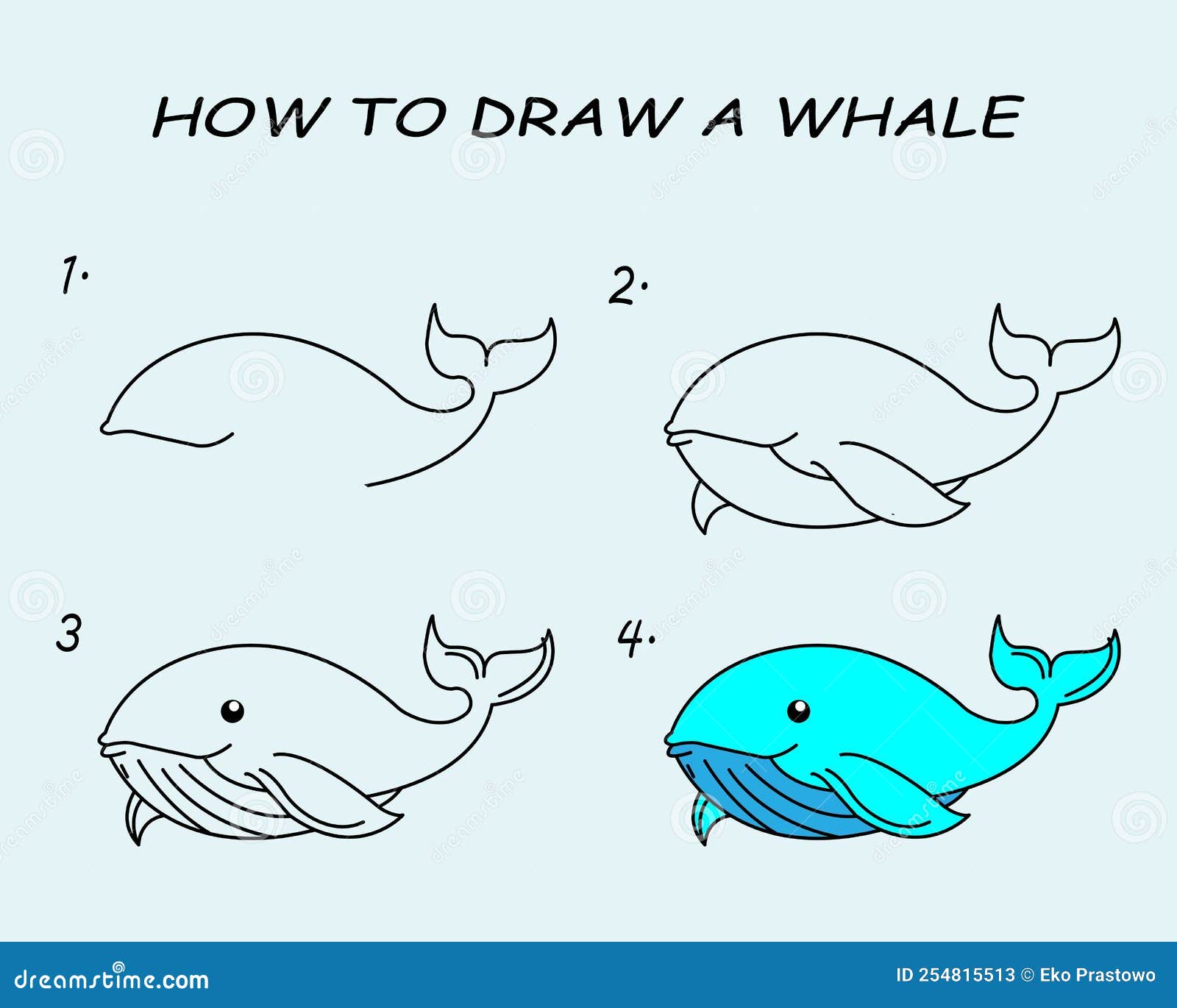 HOW TO DRAW A WHALE

1.

2.

3

4.

dreamstime.com

ID 254815513 © Eko Prastowo