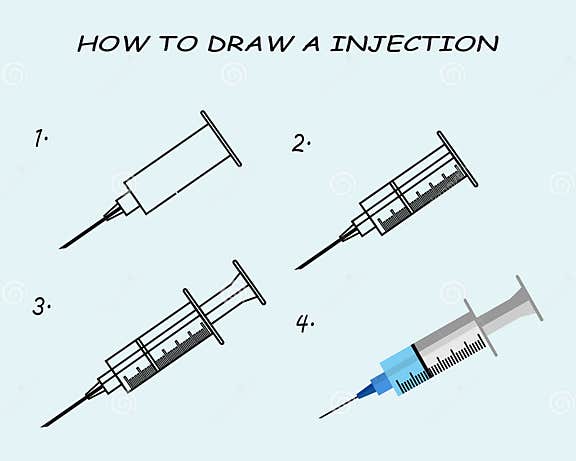 HOW TO DRAW A INJECTION

1.

2.

3.

4.