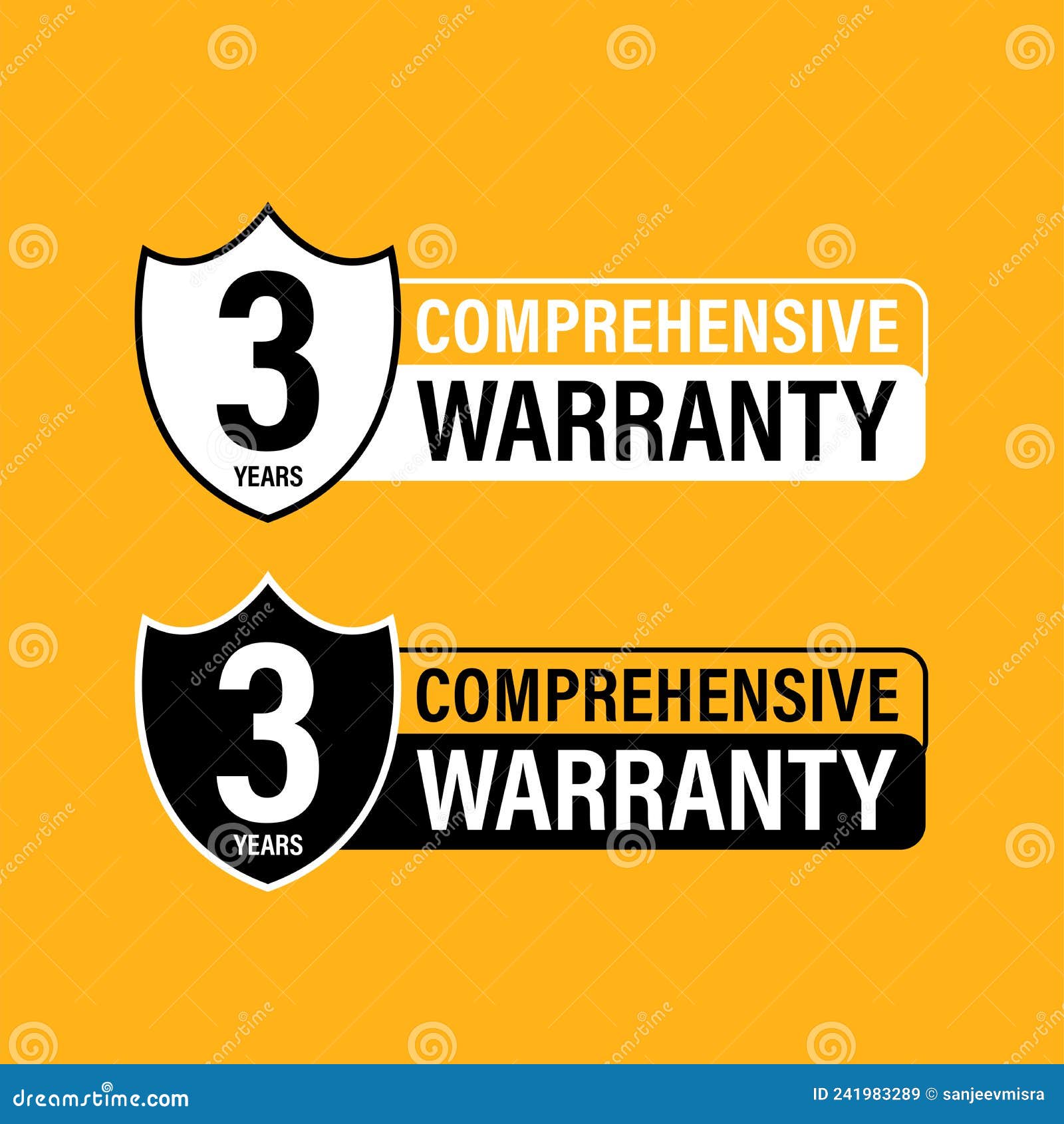 3
YEARS
COMPREHENSIVE
WARRANTY

3
YEARS
COMPREHENSIVE
WARRANTY

dreamstime.com

ID 241983289 © sanjeevmisra