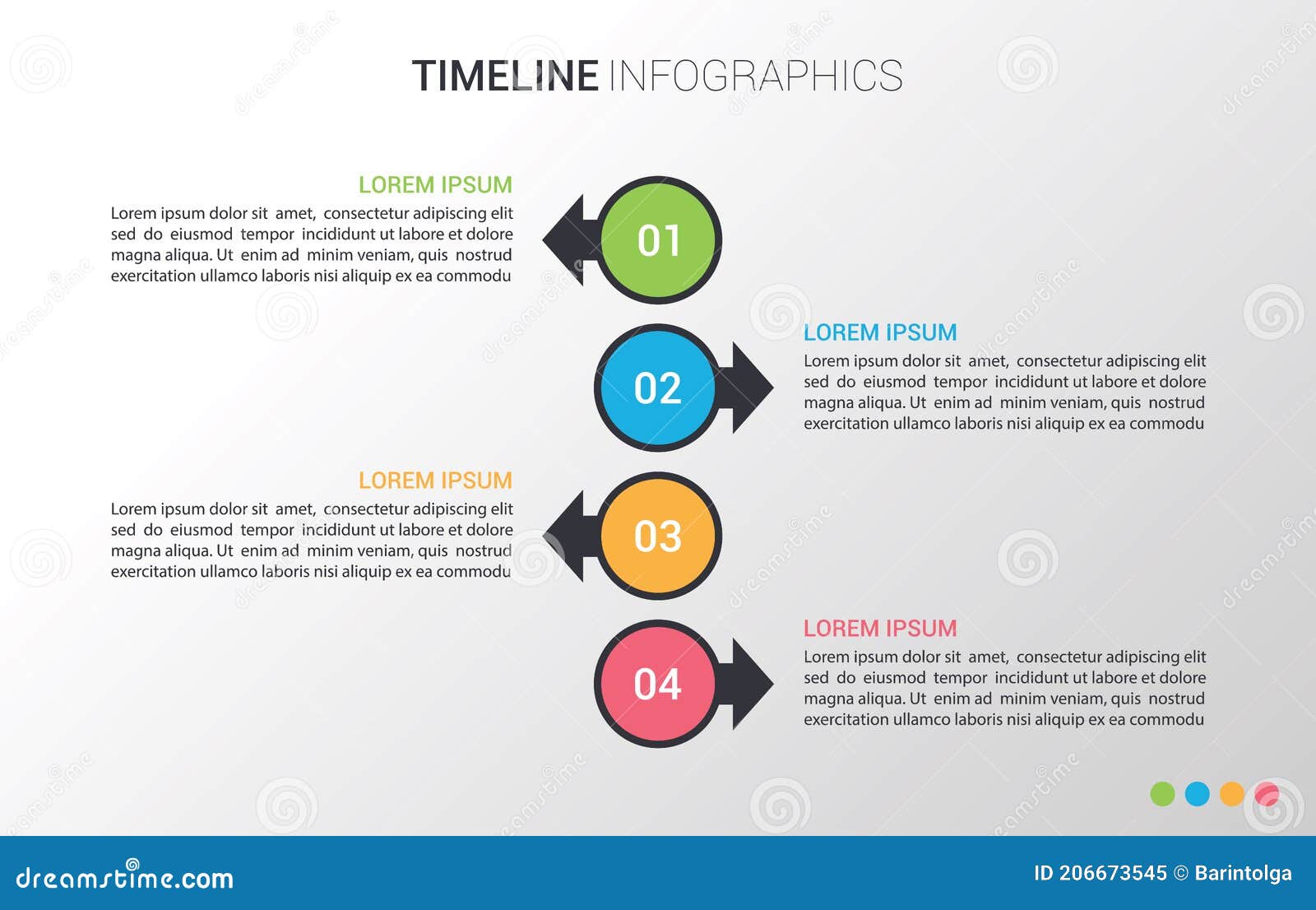 TIMELINE INFOGRAPHICS

LOREM IPSUM
Lorem ipsum dolor sit amet, consectetur adipiscing elit sed do eiusmod tempor incididunt ut labore et dolore magna aliqua. Ut enim ad minim veniam, quis nostrud exercitation ullamco laboris nisi aliquip ex ea commodu

01

02

LOREM IPSUM
Lorem ipsum dolor sit amet, consectetur adipiscing elit sed do eiusmod tempor incididunt ut labore et dolore magna aliqua. Ut enim ad minim veniam, quis nostrud exercitation ullamco laboris nisi aliquip ex ea commodu

LOREM IPSUM
Lorem ipsum dolor sit amet, consectetur adipiscing elit sed do eiusmod tempor incididunt ut labore et dolore magna aliqua. Ut enim ad minim veniam, quis nostrud exercitation ullamco laboris nisi aliquip ex ea commodu

03

04

LOREM IPSUM
Lorem ipsum dolor sit amet, consectetur adipiscing elit sed do eiusmod tempor incididunt ut labore et dolore magna aliqua. Ut enim ad minim veniam, quis nostrud exercitation ullamco laboris nisi aliquip ex ea commodu

dreamstime.com
ID 206673545 © Barintolga