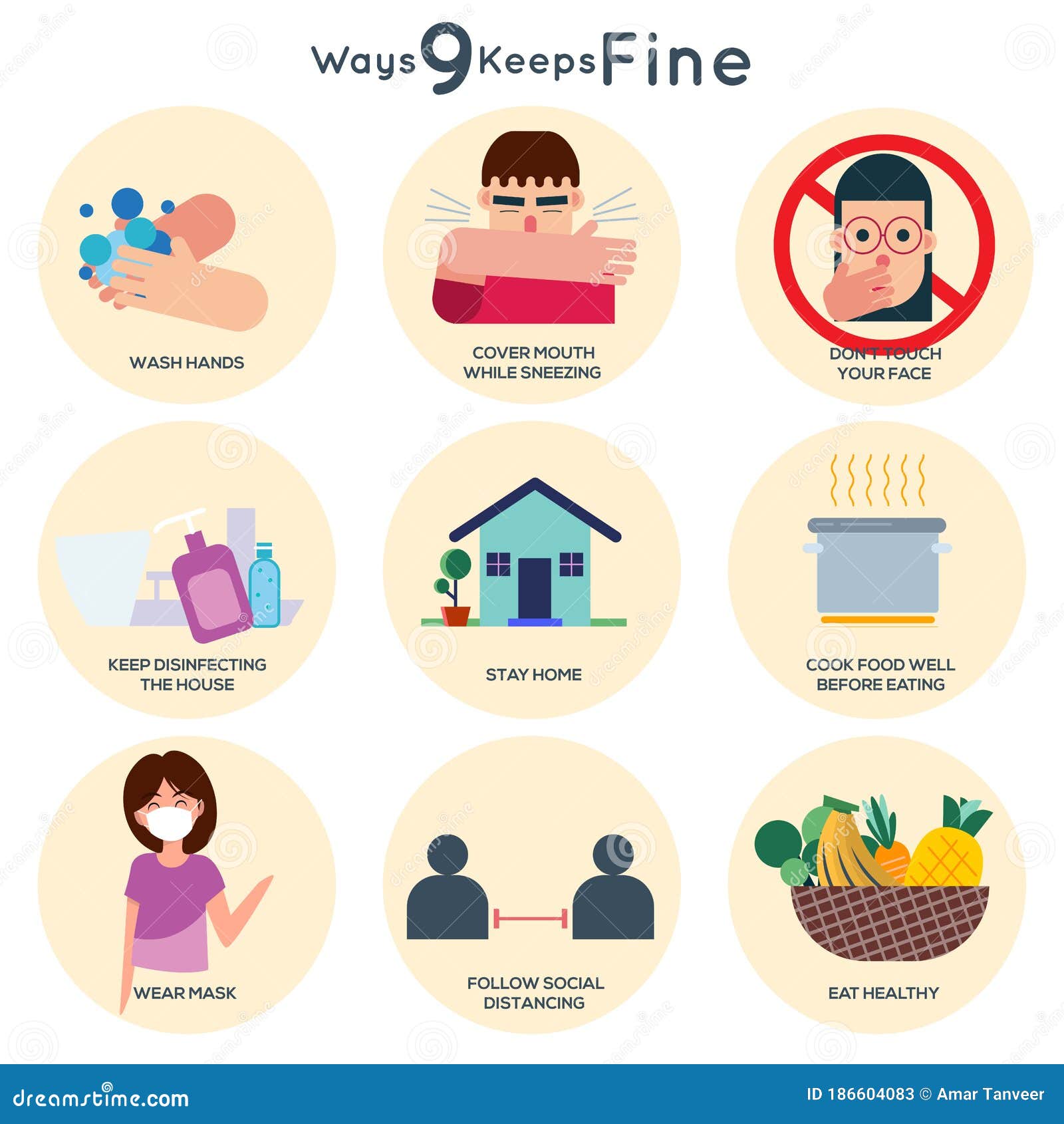 Ways 9 Keeps Fine

WASH HANDS

COVER MOUTH WHILE SNEEZING

DON'T TOUCH YOUR FACE

KEEP DISINFECTING THE HOUSE

STAY HOME

COOK FOOD WELL BEFORE EATING

WEAR MASK

FOLLOW SOCIAL DISTANCING

EAT HEALTHY

dreamstime.com

ID 186604083 © Amar Tanveer