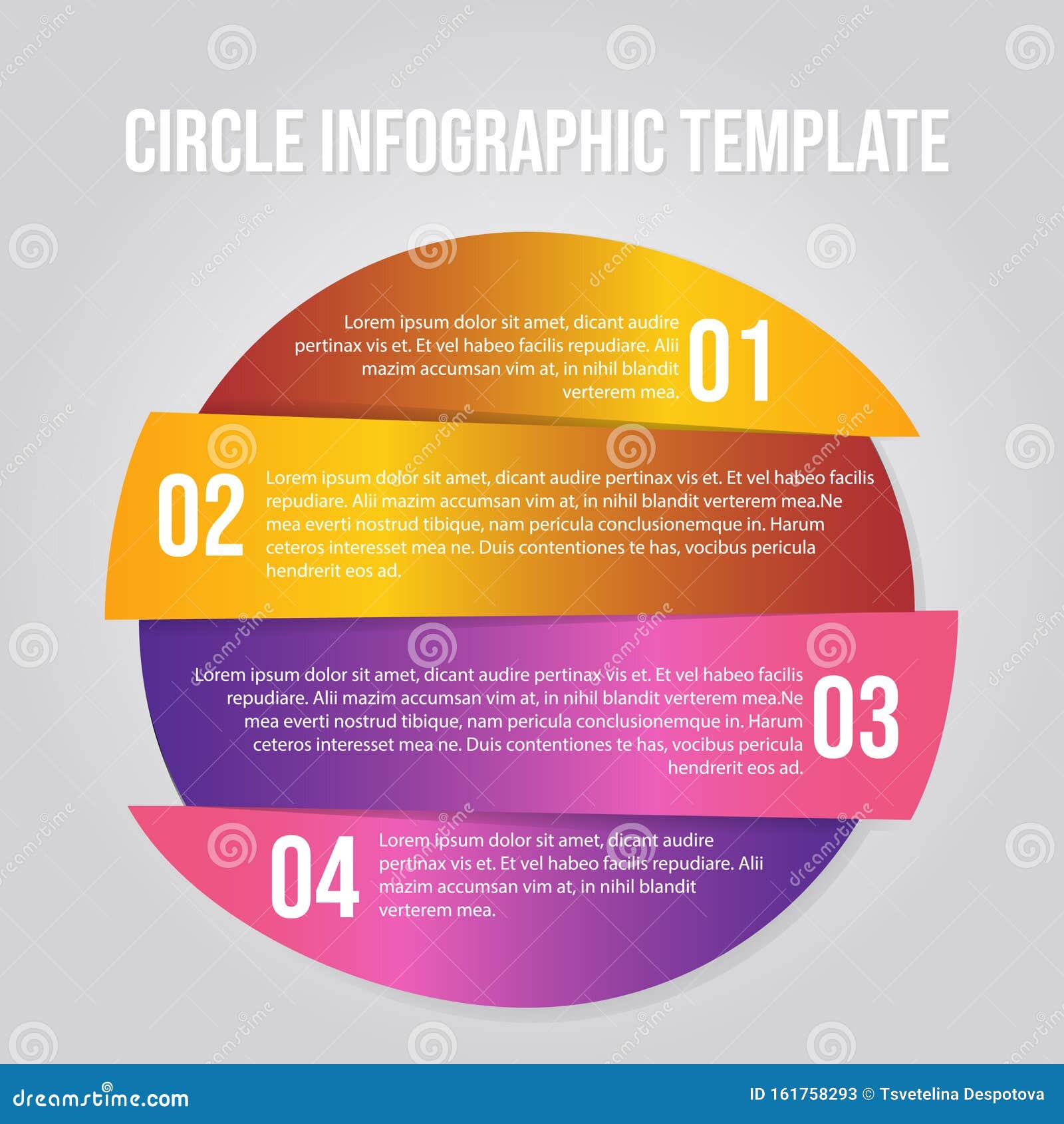 CIRCLE INFOGRAPHIC TEMPLATE

Lorem ipsum dolor sit amet, dicant audire pertinax vis et. Et vel habeo facilis repudiare. Alii mazim accumsan vim at, in nihil blandit verterem mea.

01

02

Lorem ipsum dolor sit amet, dicant audire pertinax vis et. Et vel habeo facilis repudiare. Alii mazim accumsan vim at, in nihil blandit verterem mea.Ne mea everti nostrud tibique, nam pericula conclusionemque in. Harum ceteros interesset mea ne. Duis contentiones te has, vocibus pericula hendrerit eos ad.

Lorem ipsum dolor sit amet, dicant audire pertinax vis et. Et vel habeo facilis repudiare. Alii mazim accumsan vim at, in nihil blandit verterem mea.Ne mea everti nostrud tibique, nam pericula conclusionemque in. Harum ceteros interesset mea ne. Duis contentiones te has, vocibus pericula hendrerit eos ad.

03

04

Lorem ipsum dolor sit amet, dicant audire pertinax vis et. Et vel habeo facilis repudiare. Alii mazim accumsan vim at, in nihil blandit verterem mea.

dreamstime.com

ID 161758293 © Tsvetelina Despotova