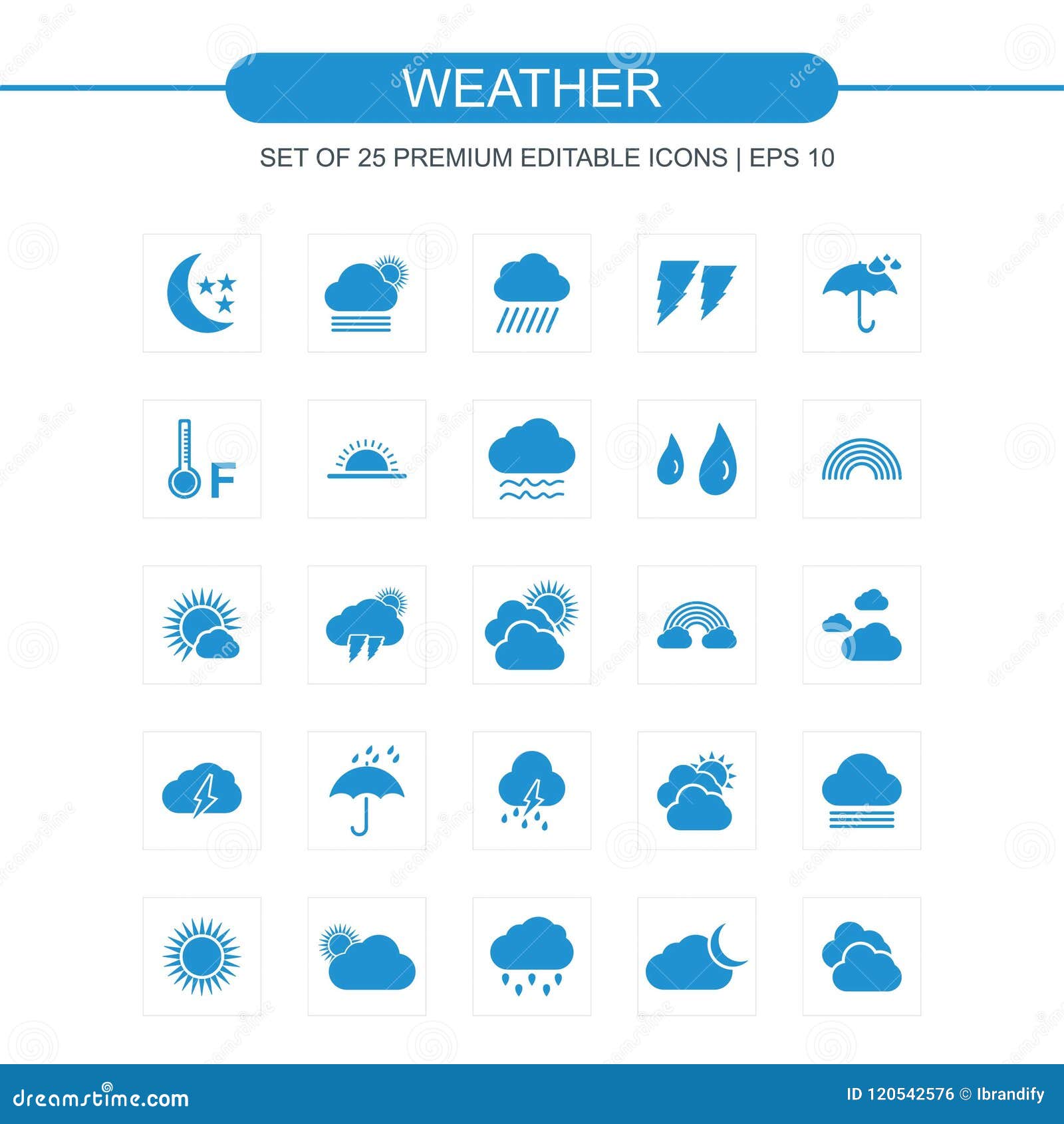 WEATHER

SET OF 25 PREMIUM EDITABLE ICONS | EPS 10

F

dreamstime.com

ID 120542576 © Ibrandify