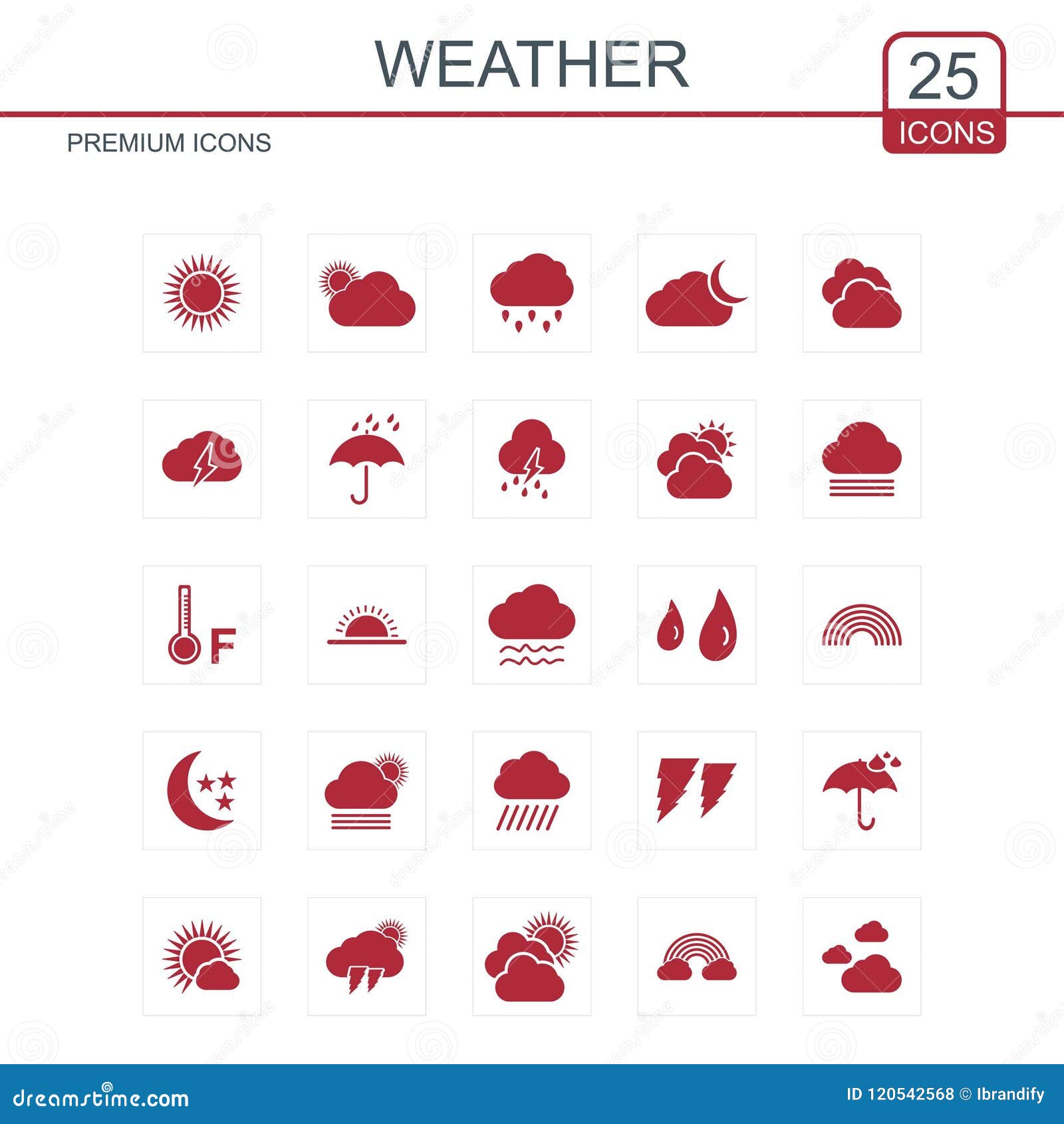 WEATHER

25
ICONS

PREMIUM ICONS

F

dreamstime.com

ID 120542568 © Ibrandify