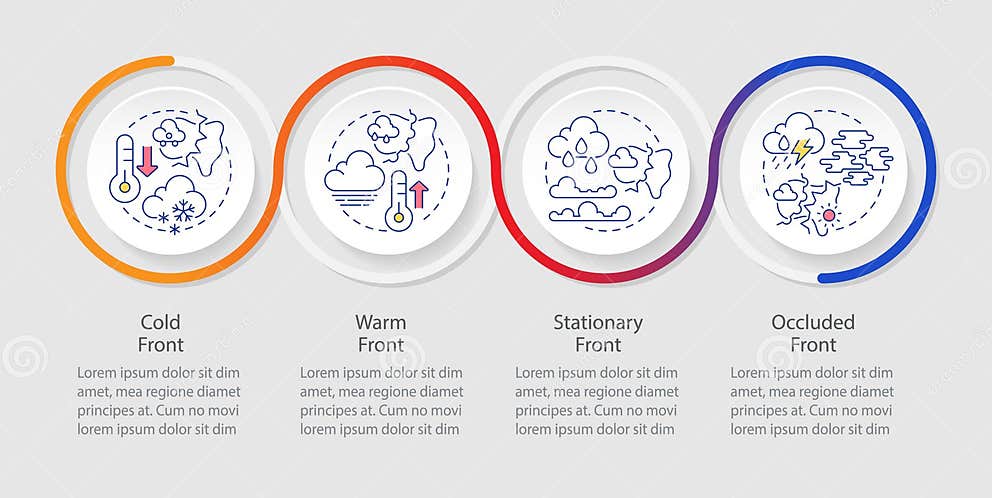 Cold Front

Lorem ipsum dolor sit dim amet, mea regione diamet principes at. Cum no movi lorem ipsum dolor sit dim

Warm Front

Lorem ipsum dolor sit dim amet, mea regione diamet principes at. Cum no movi lorem ipsum dolor sit dim

Stationary Front

Lorem ipsum dolor sit dim amet, mea regione diamet principes at. Cum no movi lorem ipsum dolor sit dim

Occluded Front

Lorem ipsum dolor sit dim amet, mea regione diamet principes at. Cum no movi lorem ipsum dolor sit dim