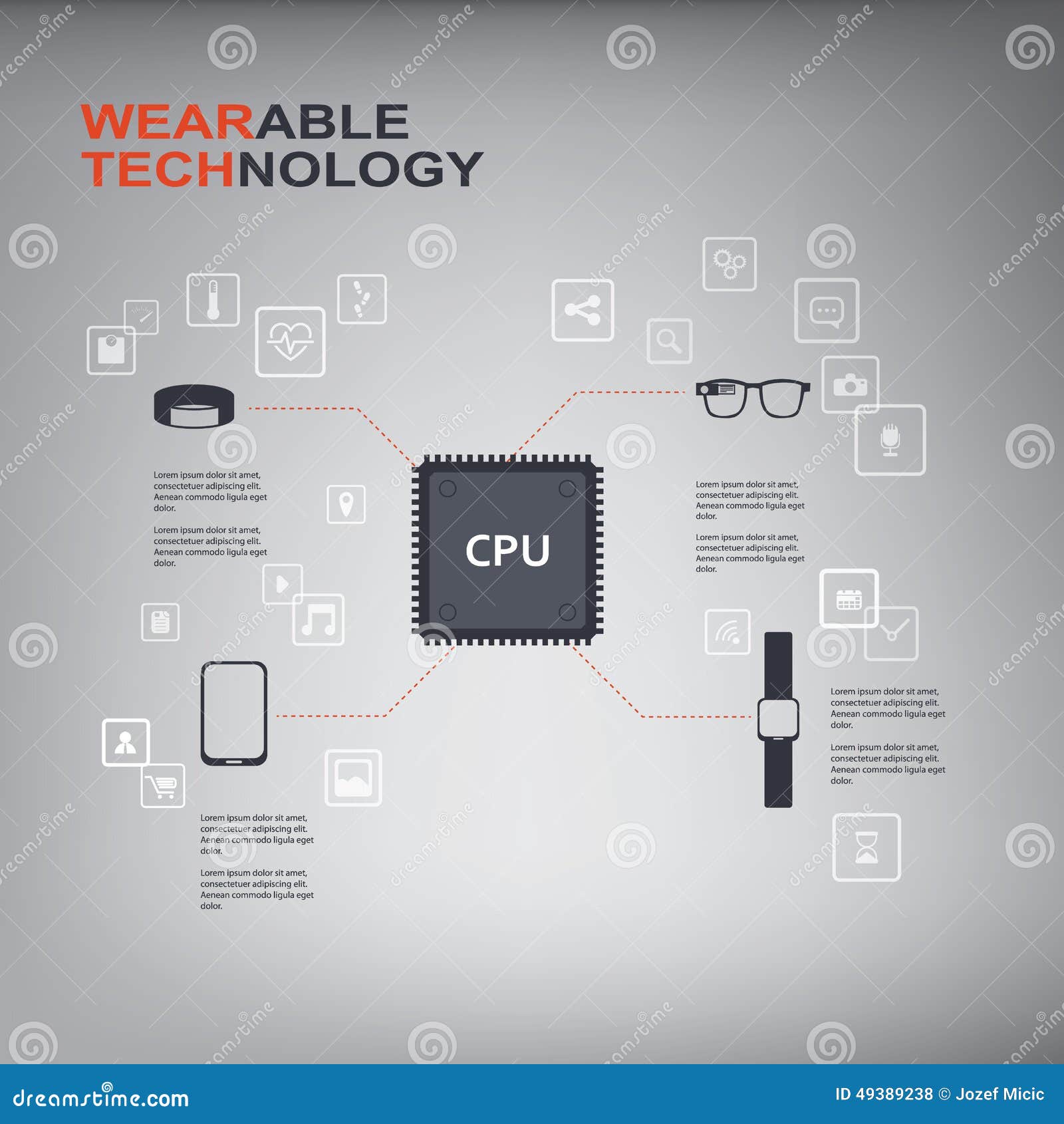 WEARABLE
TECHNOLOGY

Lorem ipsum dolor sit amet, consectetuer adipiscing elit. Aenean commodo ligula eget dolor.

Lorem ipsum dolor sit amet, consectetuer adipiscing elit. Aenean commodo ligula eget dolor.

CPU

Lorem ipsum dolor sit amet, consectetuer adipiscing elit. Aenean commodo ligula eget dolor.

Lorem ipsum dolor sit amet, consectetuer adipiscing elit. Aenean commodo ligula eget dolor.

Lorem ipsum dolor sit amet, consectetuer adipiscing elit. Aenean commodo ligula eget dolor.

Lorem ipsum dolor sit amet, consectetuer adipiscing elit. Aenean commodo ligula eget dolor.

Lorem ipsum dolor sit amet, consectetuer adipiscing elit. Aenean commodo ligula eget dolor.

Lorem ipsum dolor sit amet, consectetuer adipiscing elit. Aenean commodo ligula eget dolor.

dreamstime.com

ID 49389238 © Jozef Micic