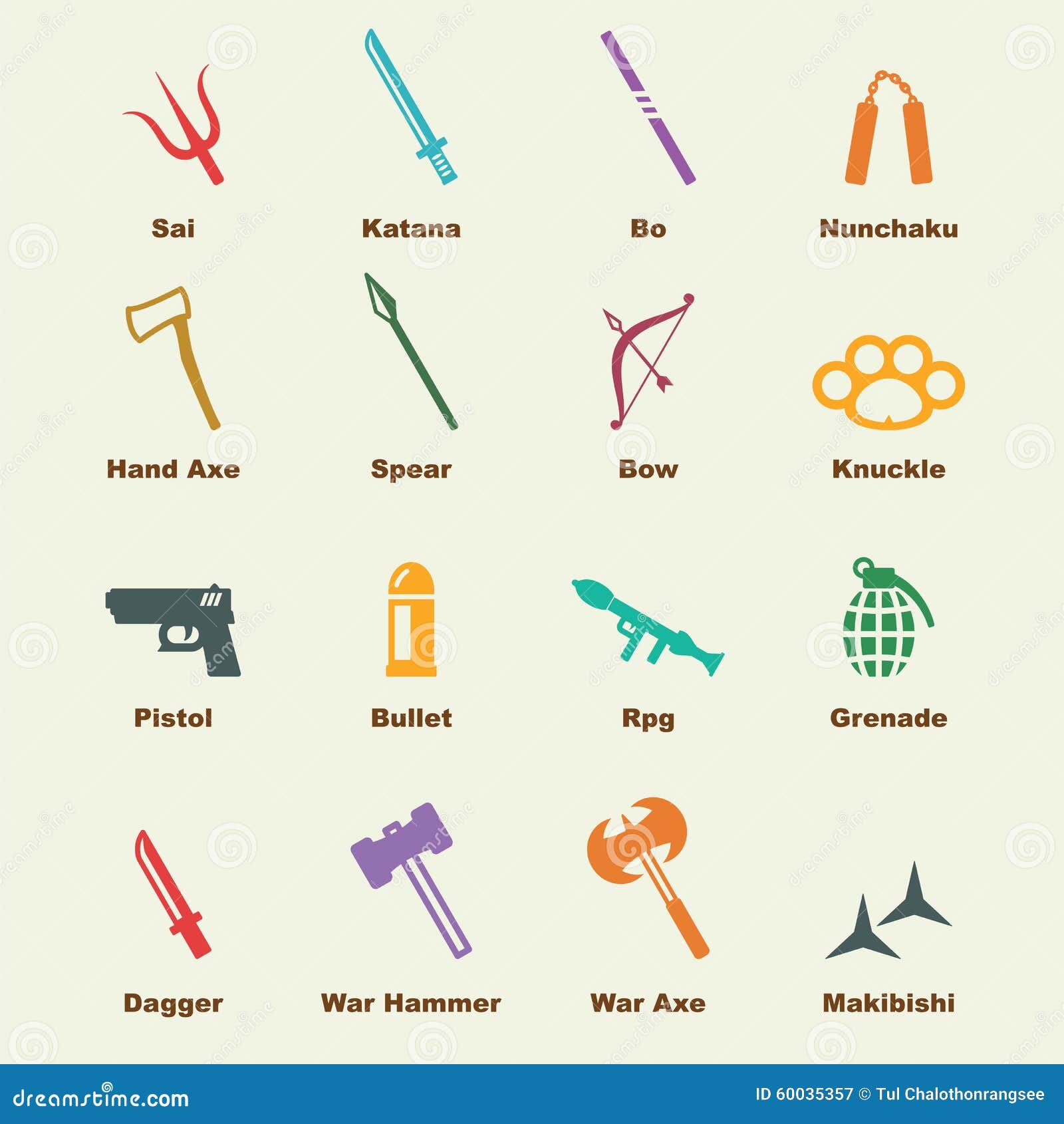 Sai

Katana

Bo

Nunchaku

Hand Axe

Spear

Bow

Knuckle

Pistol

Bullet

Rpg

Grenade

Dagger

War Hammer

War Axe

Makibishi

dreamstime.com

ID 60035357 © Tul Chalothonrangsee