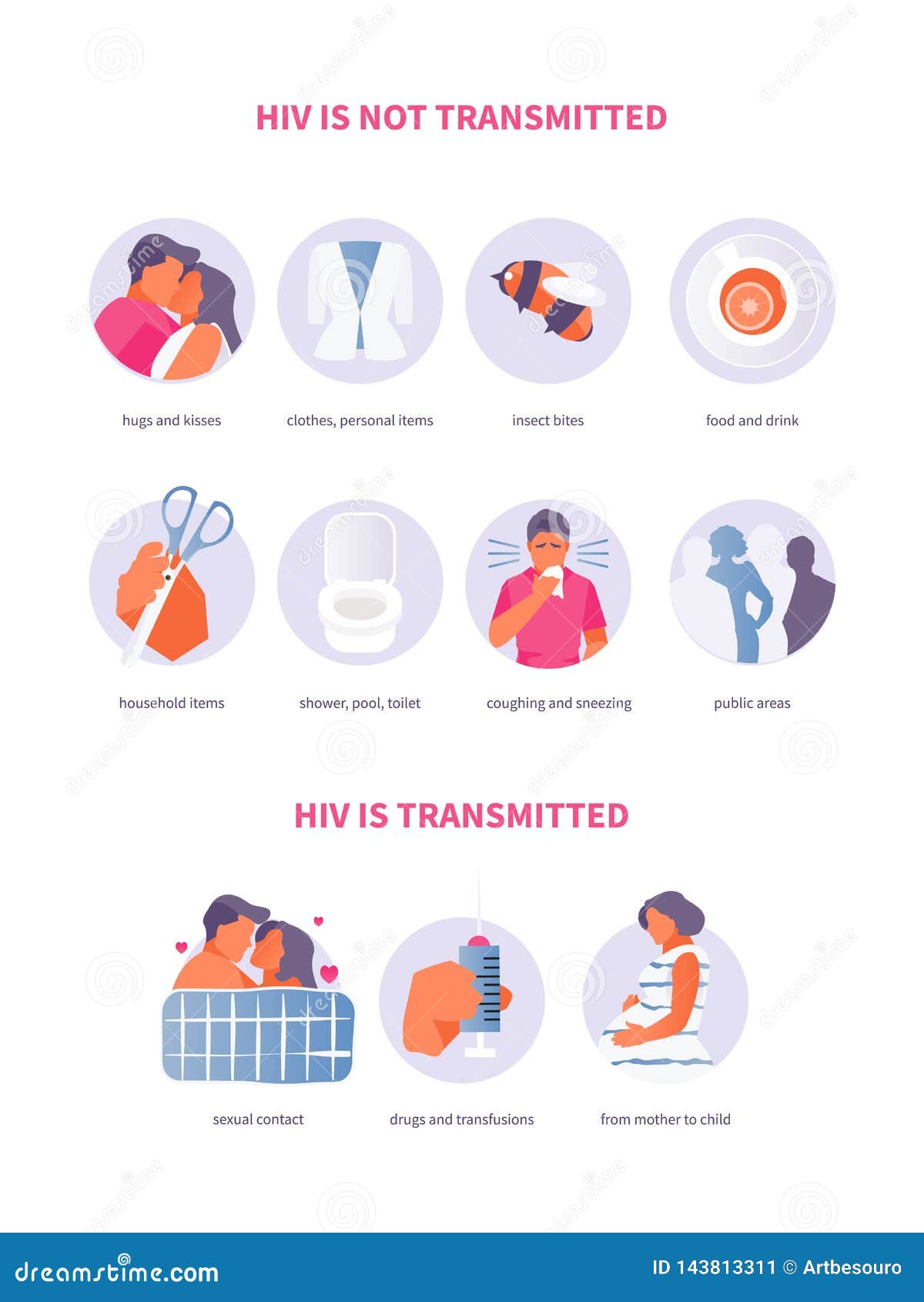 HIV IS NOT TRANSMITTED

hugs and kisses

clothes, personal items

insect bites

food and drink

household items

shower, pool, toilet

coughing and sneezing

public areas

HIV IS TRANSMITTED

sexual contact

drugs and transfusions

from mother to child

dreamstime.com

ID 143813311 © Artbesouro