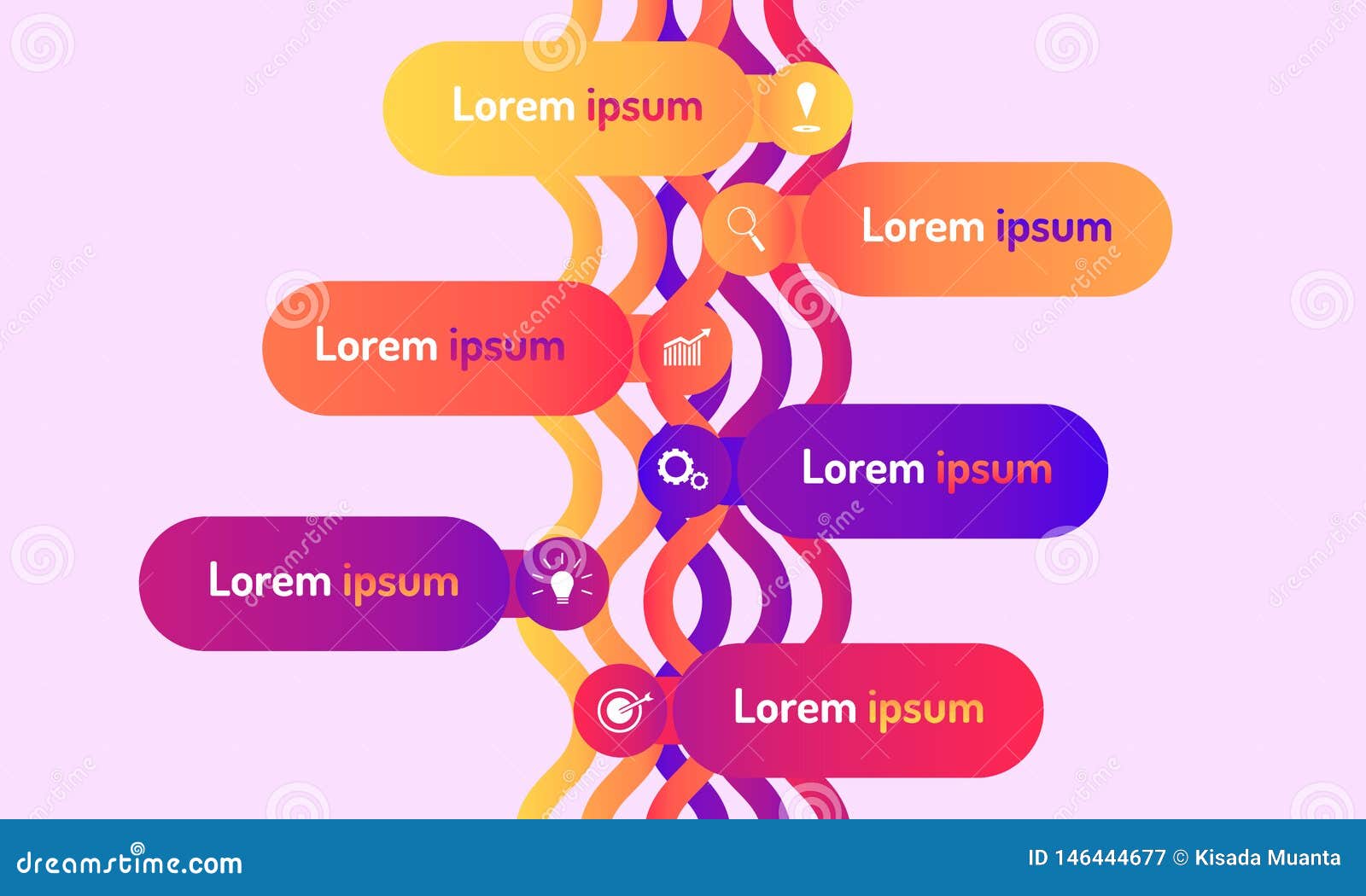 Lorem ipsum

Lorem ipsum

Lorem ipsum

Lorem ipsum

Lorem ipsum

Lorem ipsum

dreamstime.com

ID 146444677 © Kisada Muanta