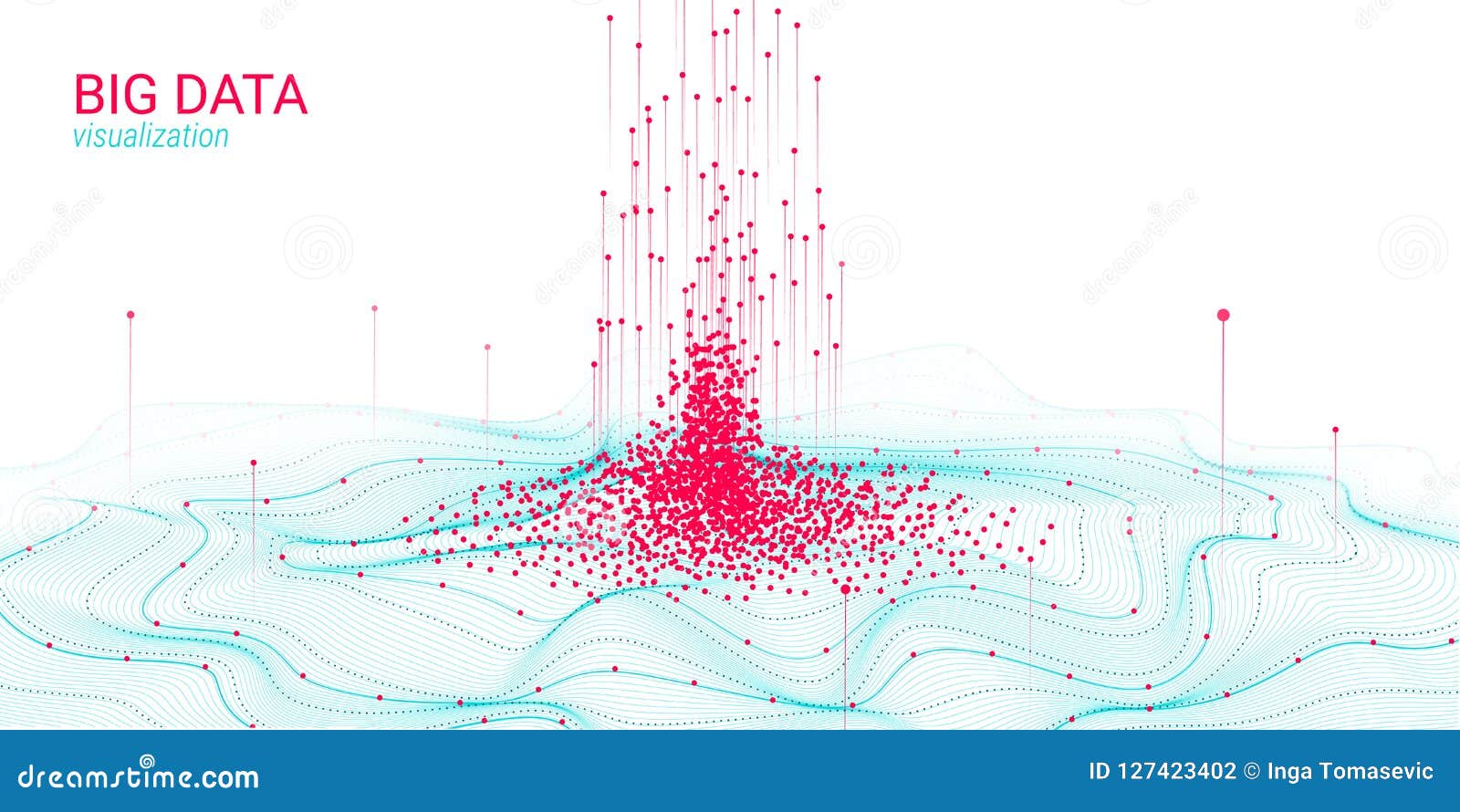 BIG DATA
visualization

dreamstime.com

ID 127423402 © Inga Tomasevic