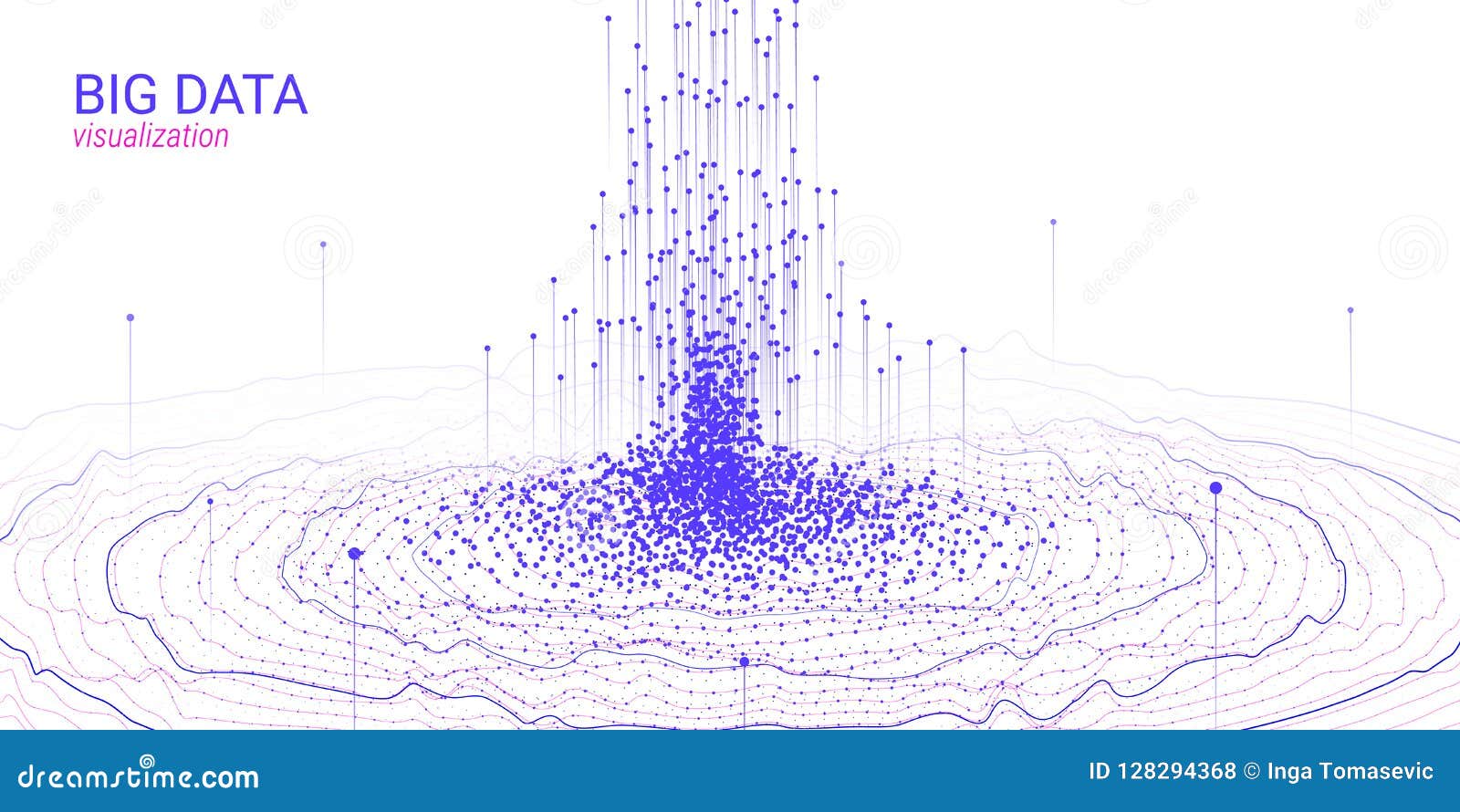 BIG DATA
visualization

dreamstime.com

ID 128294368 © Inga Tomasevic