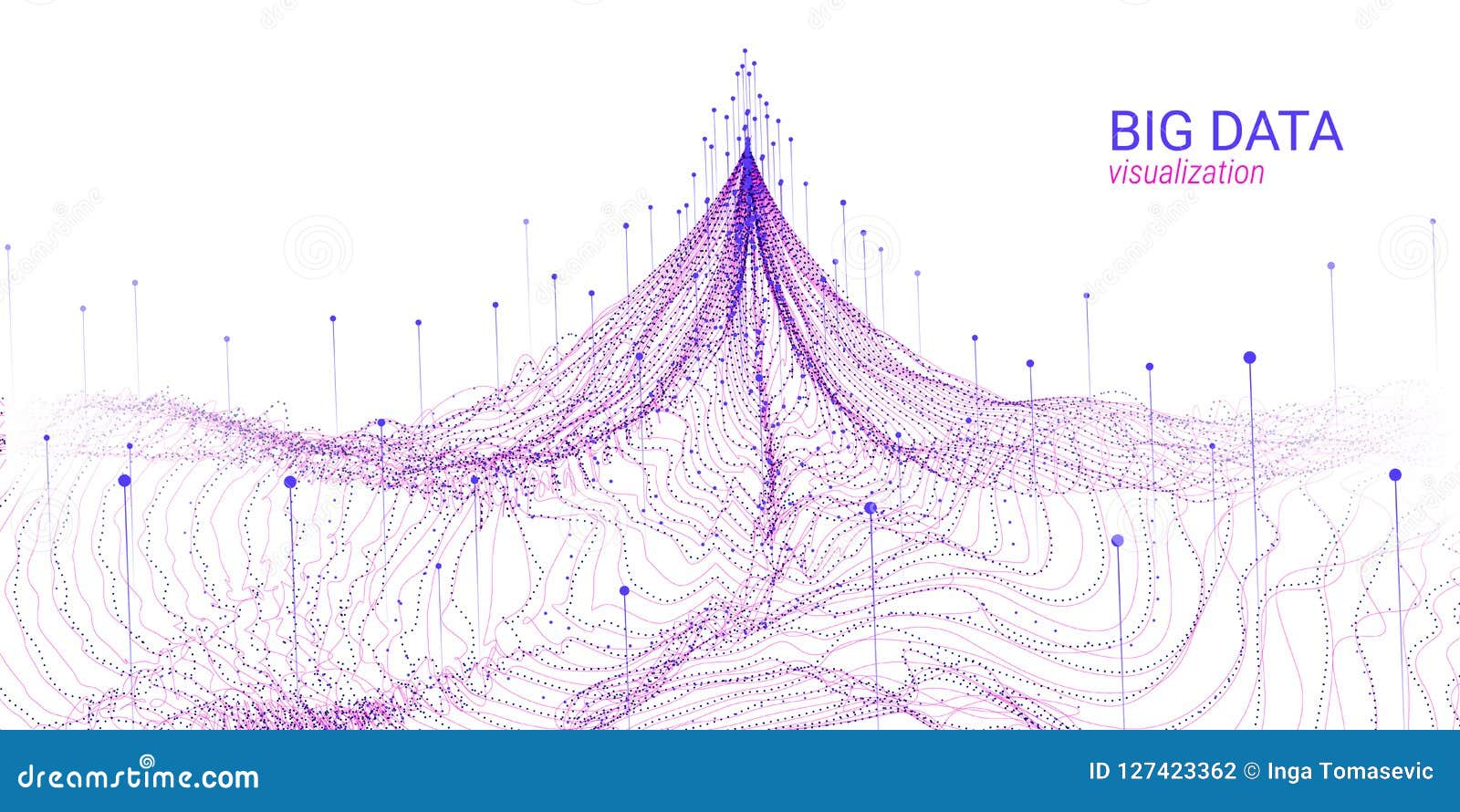 BIG DATA
visualization

dreamstime.com

ID 127423362 © Inga Tomasevic