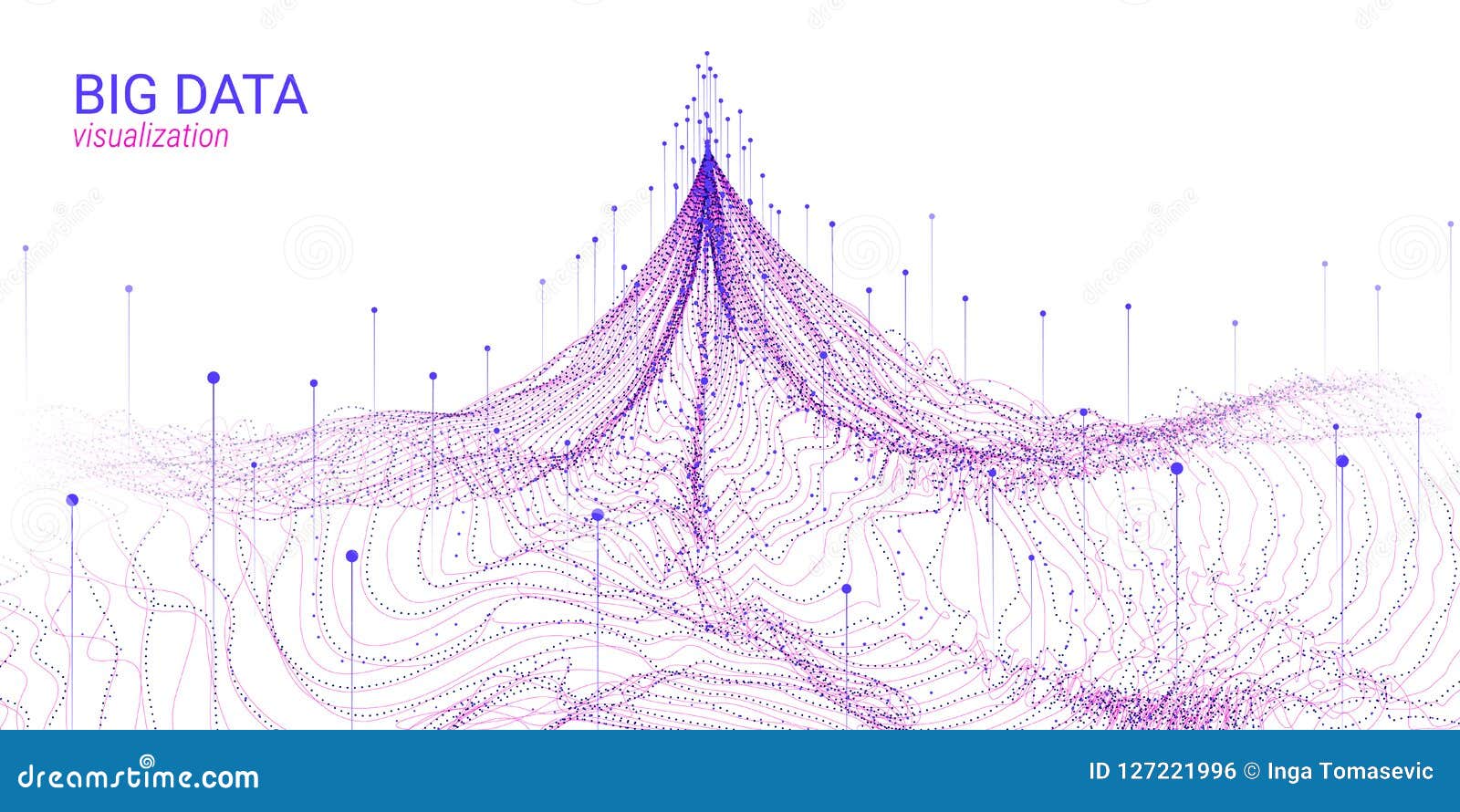 BIG DATA
visualization

dreamstime.com

ID 127221996 © Inga Tomasevic