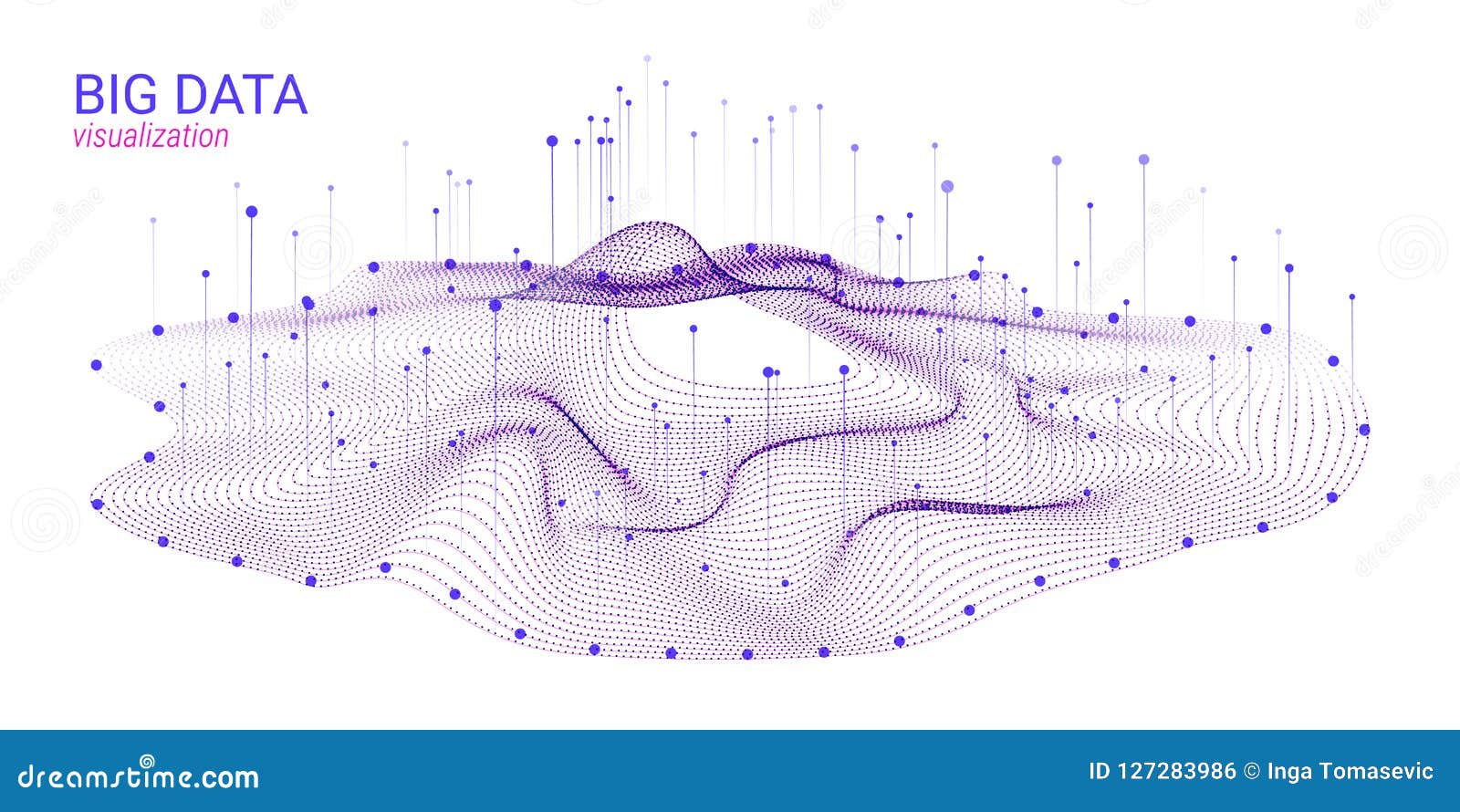 BIG DATA
visualization

dreamstime.com

ID 127283986 © Inga Tomasevic