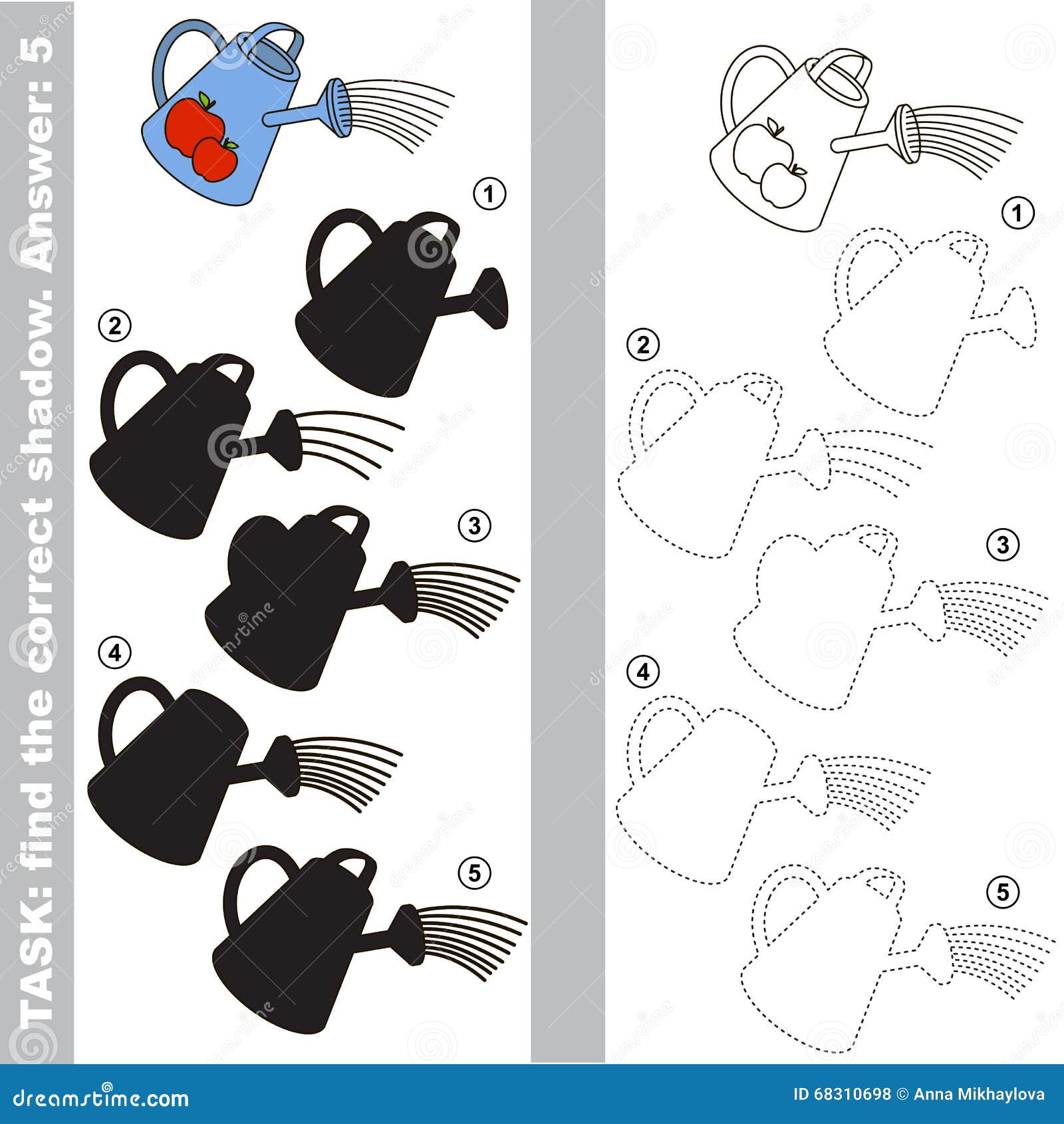 TASK: find the correct shadow. Answer: 5

1

2

3

4

5

1

2

3

4

5

dreamstime.com

ID 68310698 © Anna Mikhaylova