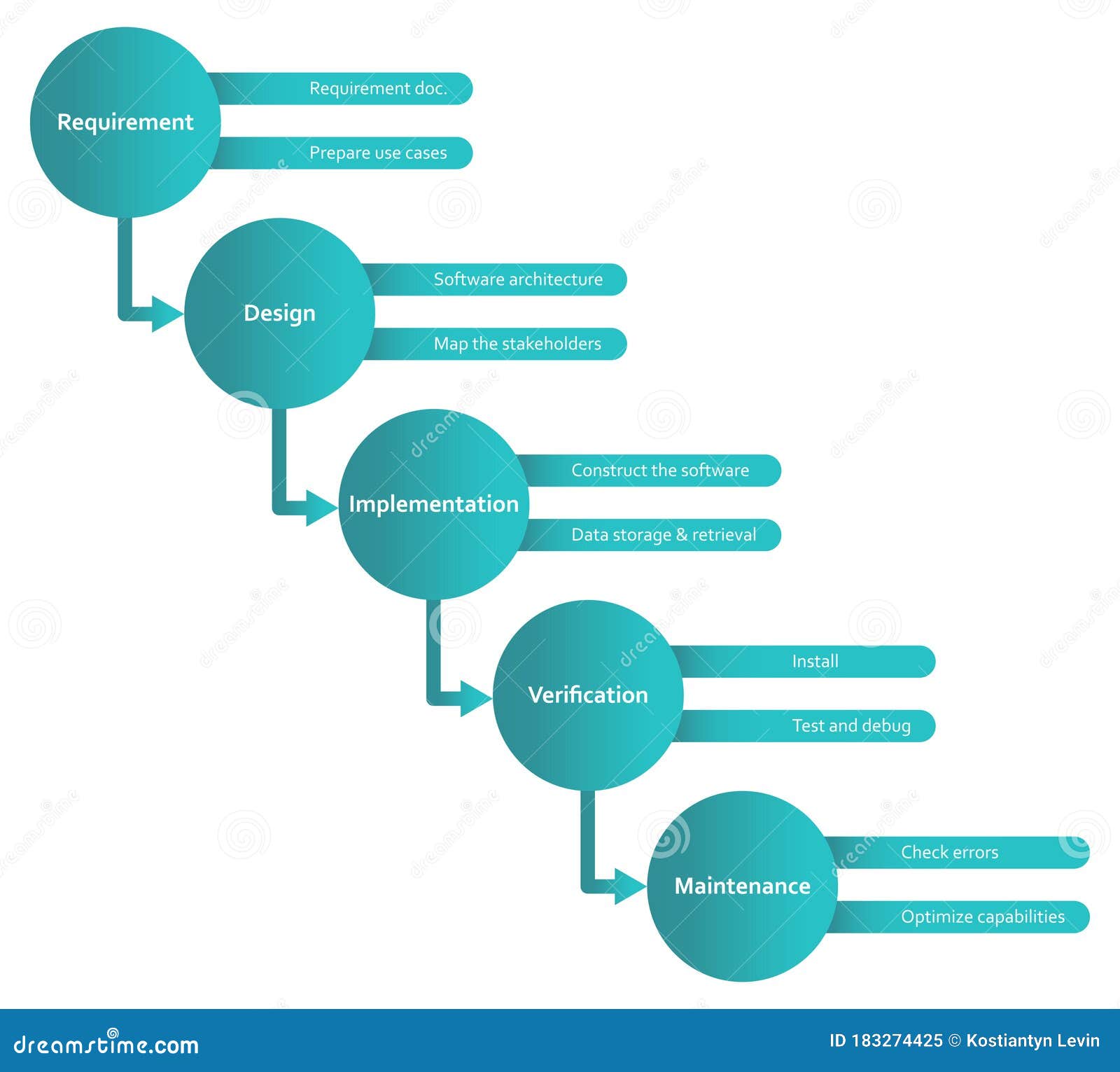 Requirement
Requirement doc.
Prepare use cases

Design
Software architecture
Map the stakeholders

Implementation
Construct the software
Data storage & retrieval

Verification
Install
Test and debug

Maintenance
Check errors
Optimize capabilities

dreamstime.com
ID 183274425 © Kostiantyn Levin