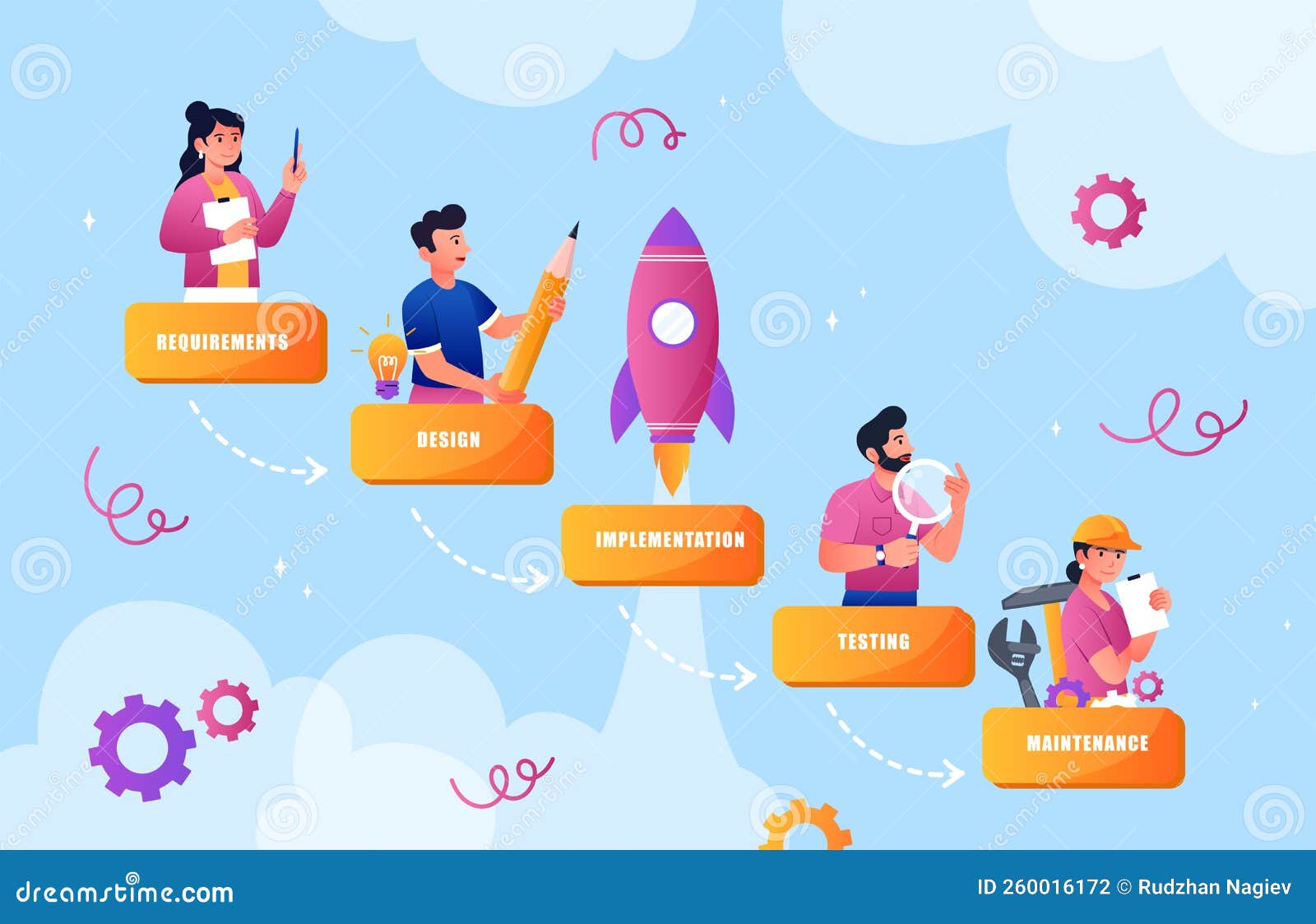 REQUIREMENTS

DESIGN

IMPLEMENTATION

TESTING

MAINTENANCE

dreamstime.com

ID 260016172 © Rudzhan Nagiev