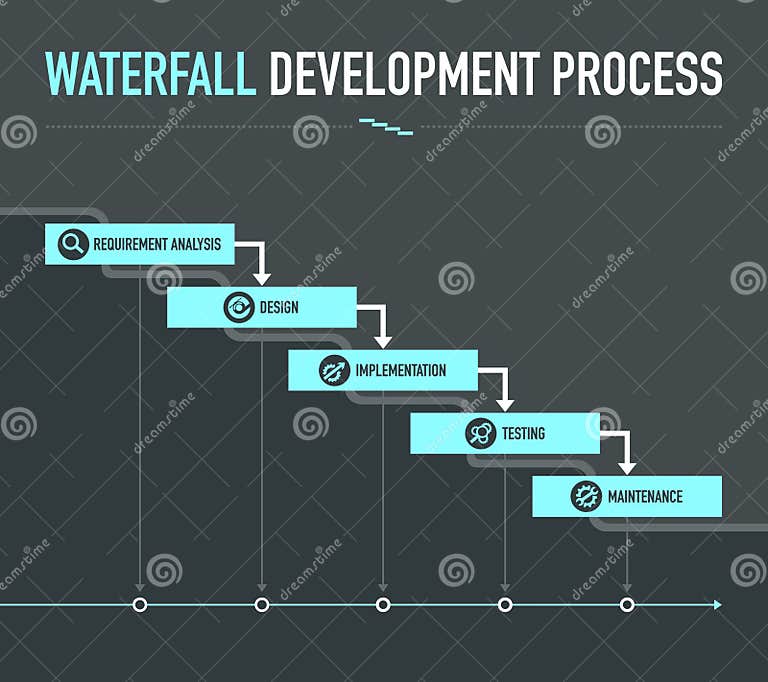 WATERFALL DEVELOPMENT PROCESS

REQUIREMENT ANALYSIS

DESIGN

IMPLEMENTATION

TESTING

MAINTENANCE

dreamstime