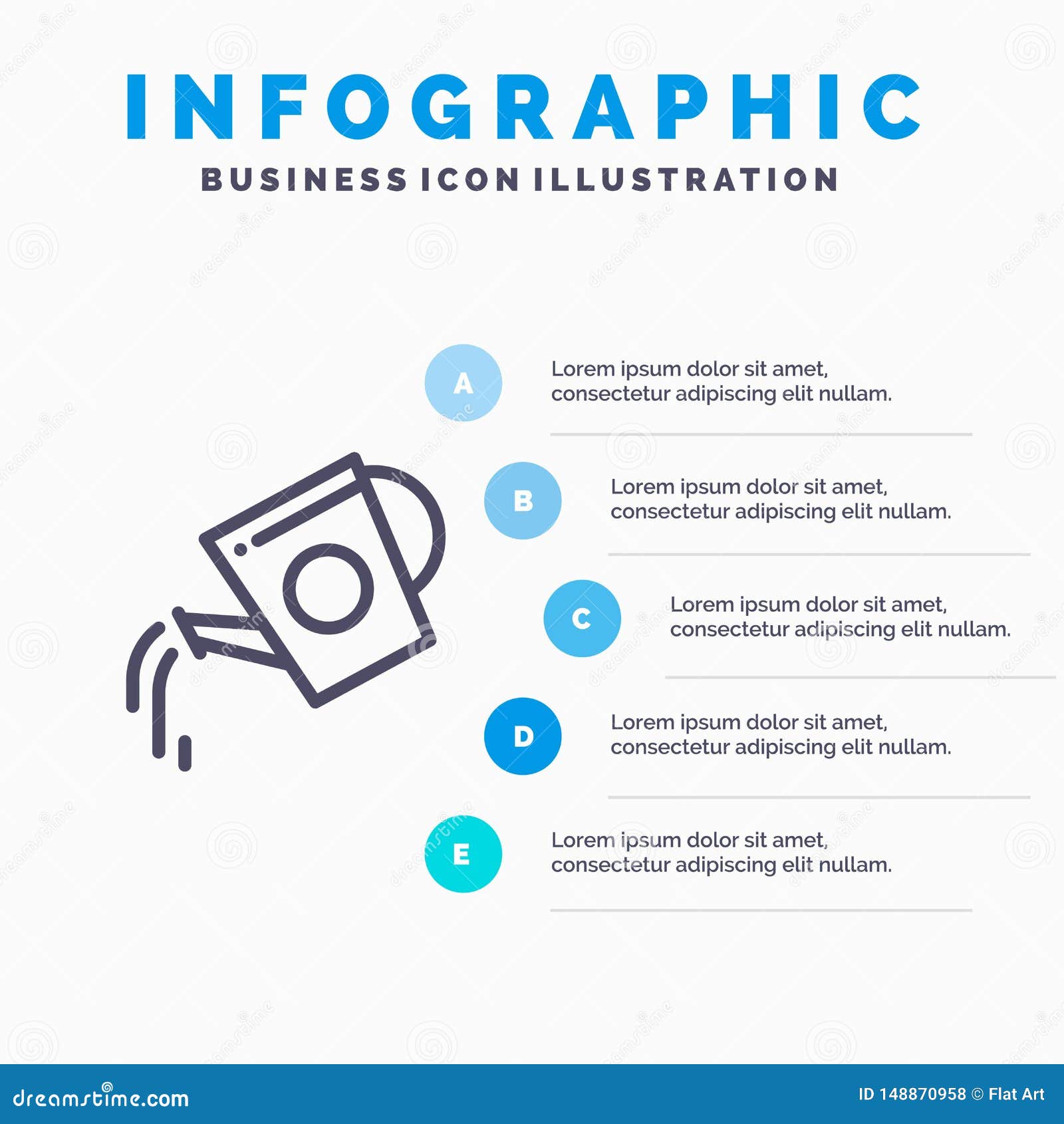 INFOGRAPHIC

BUSINESS ICON ILLUSTRATION

A

Lorem ipsum dolor sit amet, consectetur adipiscing elit nullam.

B

Lorem ipsum dolor sit amet, consectetur adipiscing elit nullam.

C

Lorem ipsum dolor sit amet, consectetur adipiscing elit nullam.

D

Lorem ipsum dolor sit amet, consectetur adipiscing elit nullam.

E

Lorem ipsum dolor sit amet, consectetur adipiscing elit nullam.

dreamstime.com

ID 148870958 © Flat Art