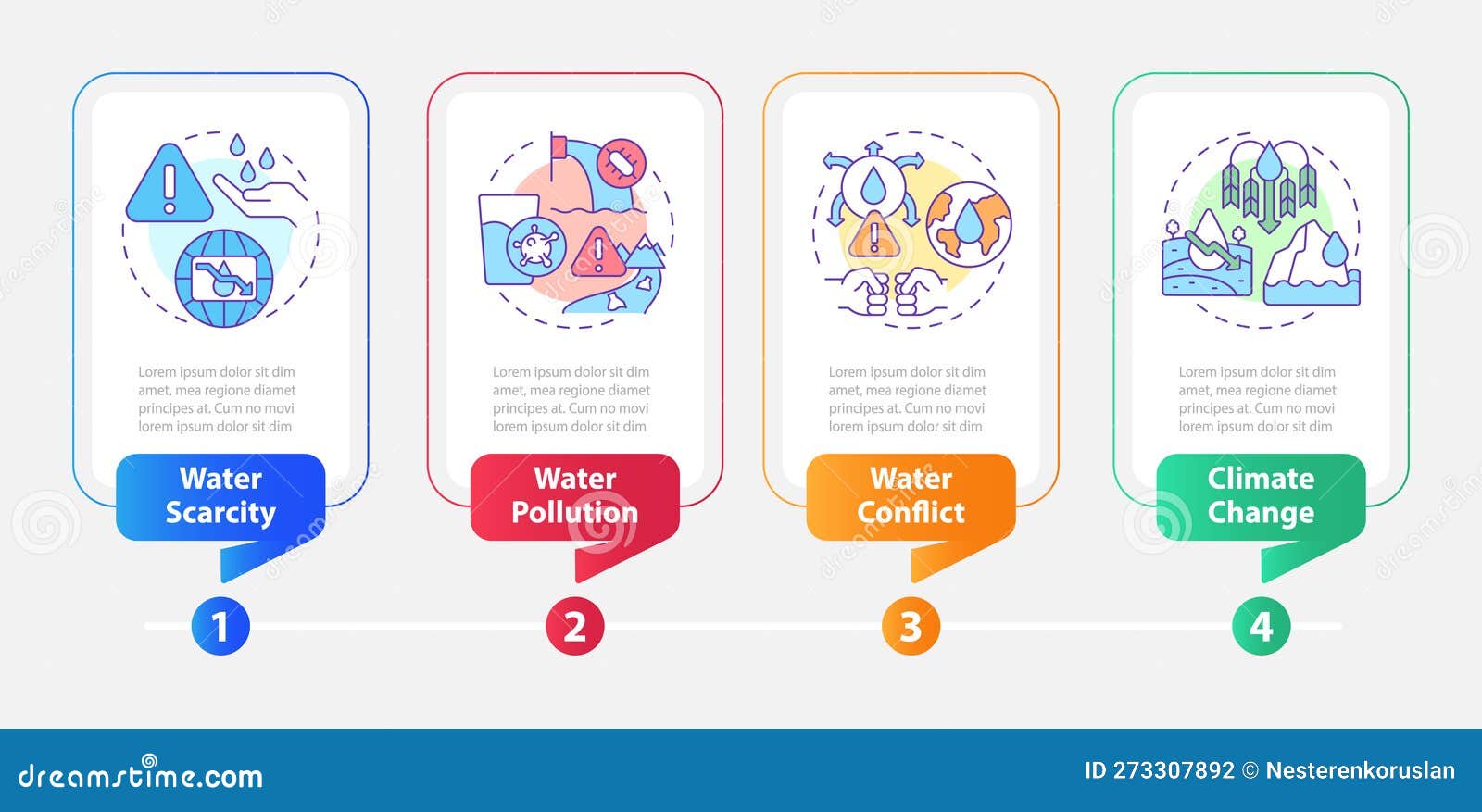 Lorem ipsum dolor sit dim amet, mea regione diamet principes at. Cum no movi lorem ipsum dolor sit dim

Water Scarcity

1

Lorem ipsum dolor sit dim amet, mea regione diamet principes at. Cum no movi lorem ipsum dolor sit dim

Water Pollution

2

Lorem ipsum dolor sit dim amet, mea regione diamet principes at. Cum no movi lorem ipsum dolor sit dim

Water Conflict

3

Lorem ipsum dolor sit dim amet, mea regione diamet principes at. Cum no movi lorem ipsum dolor sit dim

Climate Change

4

dreamstime.com

ID 273307892 © Nesterenkoruslan