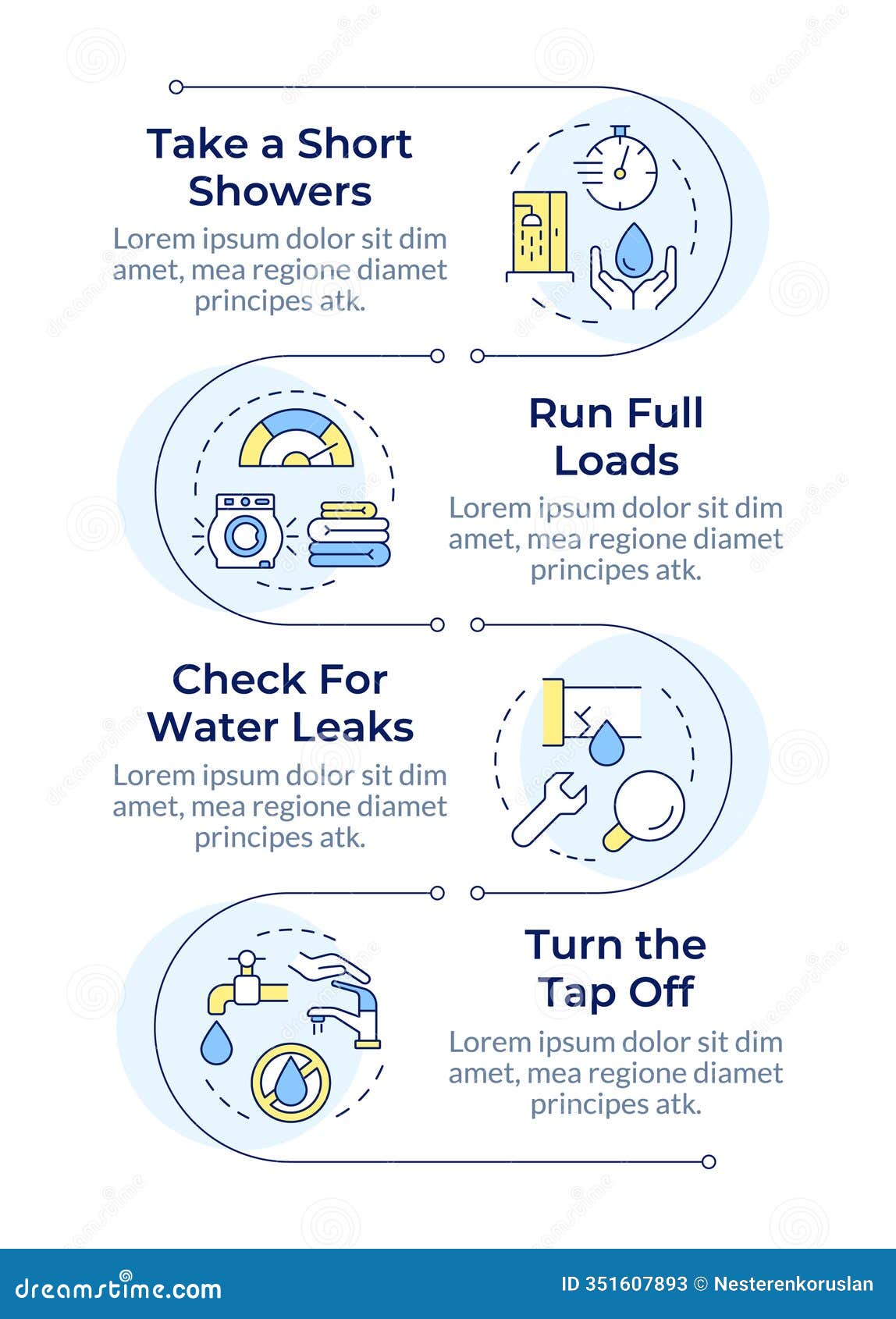 Take a Short Showers

Lorem ipsum dolor sit dim amet, mea regione diamet principes atk.

Run Full Loads

Lorem ipsum dolor sit dim amet, mea regione diamet principes atk.

Check For Water Leaks

Lorem ipsum dolor sit dim amet, mea regione diamet principes atk.

Turn the Tap Off

Lorem ipsum dolor sit dim amet, mea regione diamet principes atk.

dreamstime.com

ID 351607893 © Nesterenkoruslan